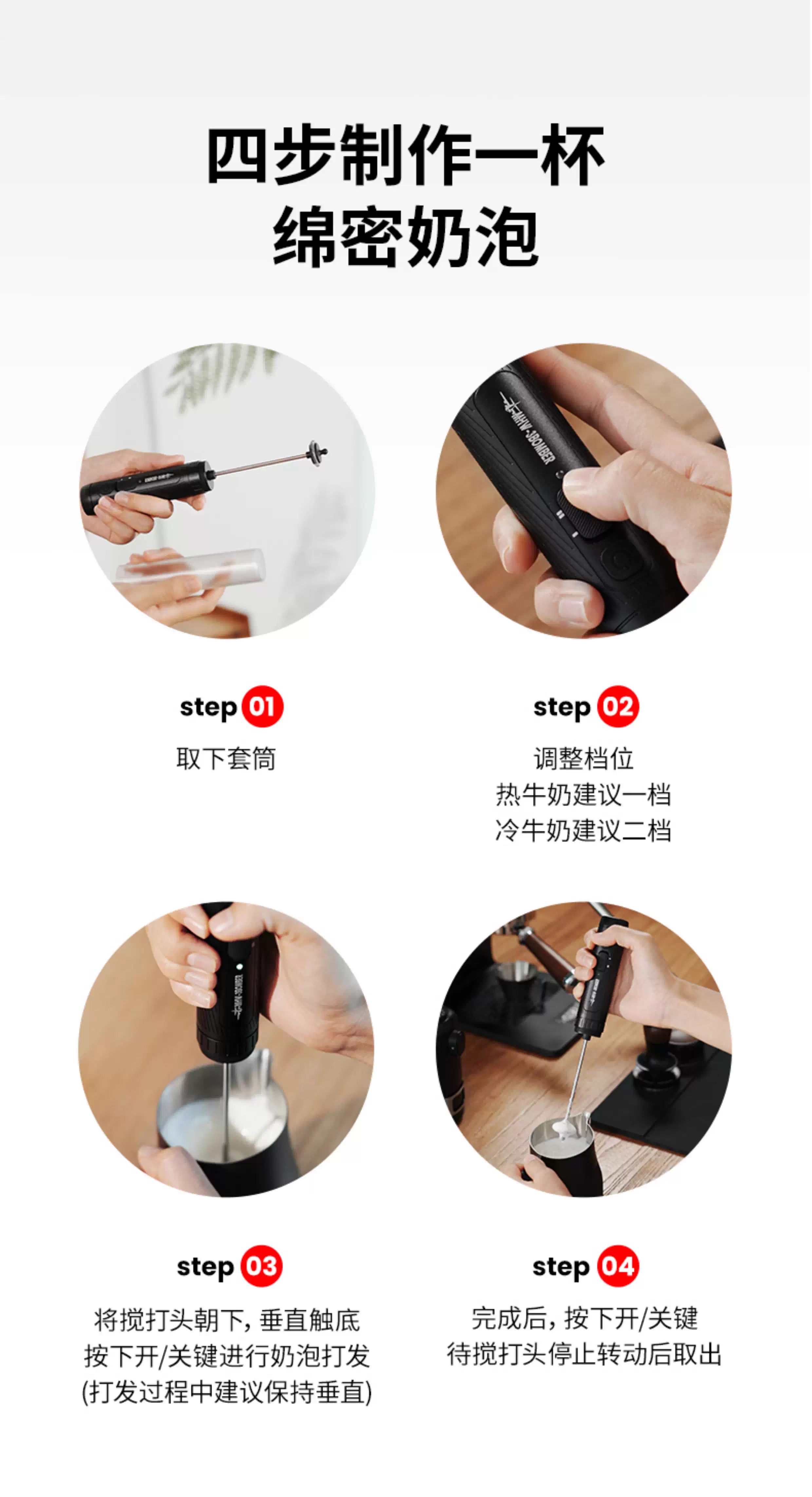 四步制作一杯
绵密奶泡

MHW-3BOMBER

step 01
取下套筒

step 02
调整档位
热牛奶建议一档
冷牛奶建议二档

step 03
将搅打头朝下，垂直触底
按下开/关键进行奶泡打发
(打发过程中建议保持垂直)

step 04
完成后，按下开/关键
待搅打头停止转动后取出