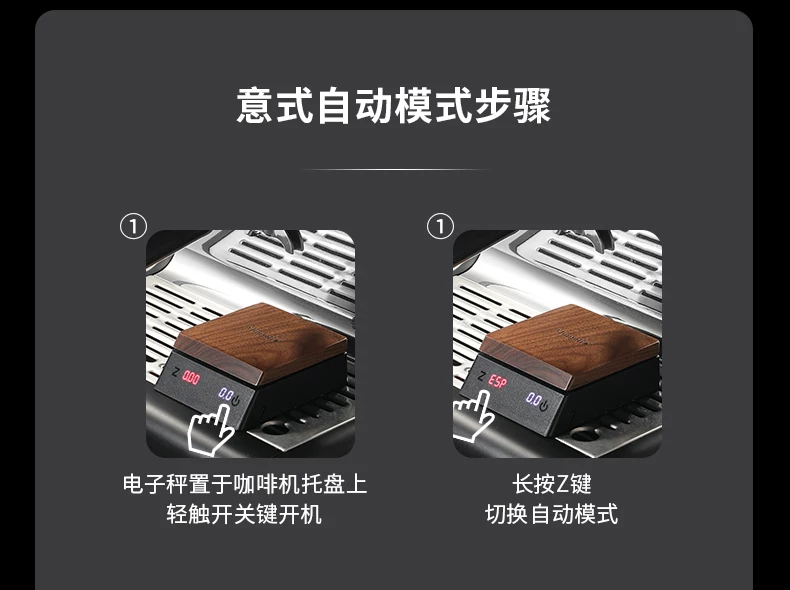 意式自动模式步骤

①

Z 0.00 0.0

电子秤置于咖啡机托盘上
轻触开关键开机

①

Z ESP 0.0

长按Z键
切换自动模式