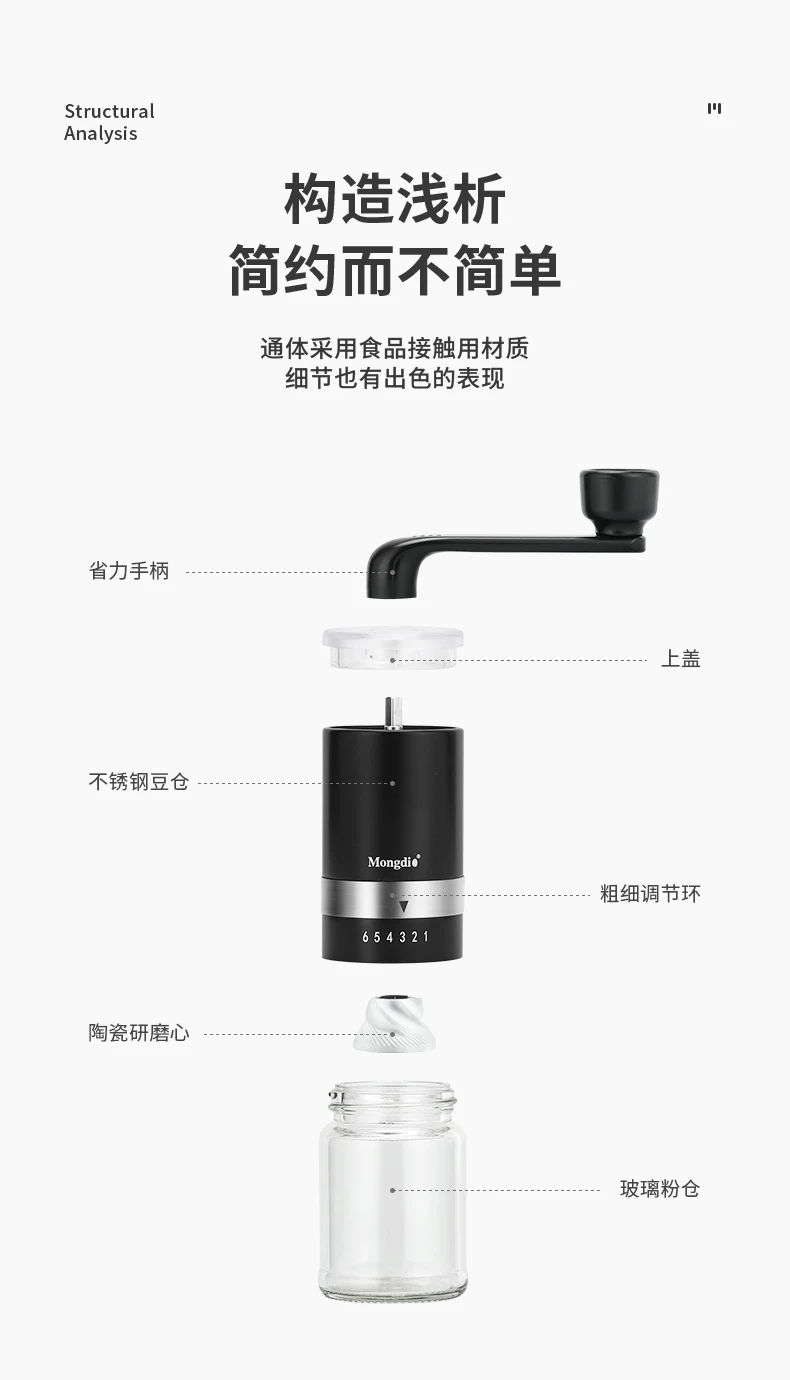 Structural
Analysis

构造浅析
简约而不简单

通体采用食品接触用材质
细节也有出色的表现

省力手柄

上盖

不锈钢豆仓

Mongdio

粗细调节环

6 5 4 3 2 1

陶瓷研磨心

玻璃粉仓