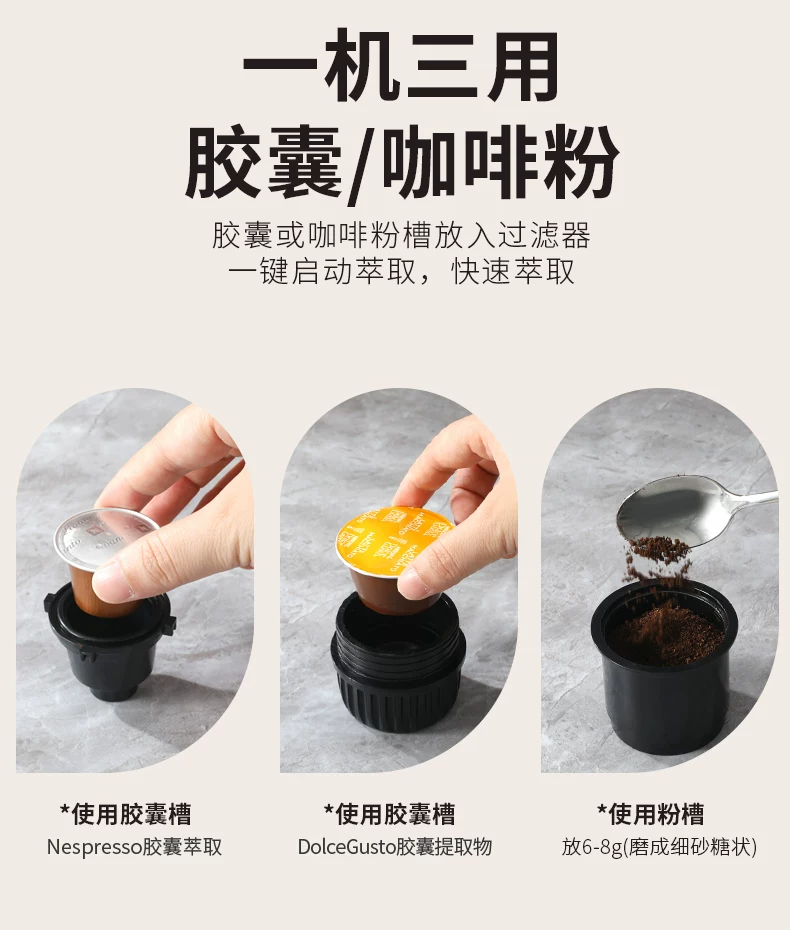 一机三用
胶囊/咖啡粉

胶囊或咖啡粉槽放入过滤器
一键启动萃取，快速萃取

*使用胶囊槽
Nespresso胶囊萃取

*使用胶囊槽
DolceGusto胶囊提取物

*使用粉槽
放6-8g(磨成细砂糖状)