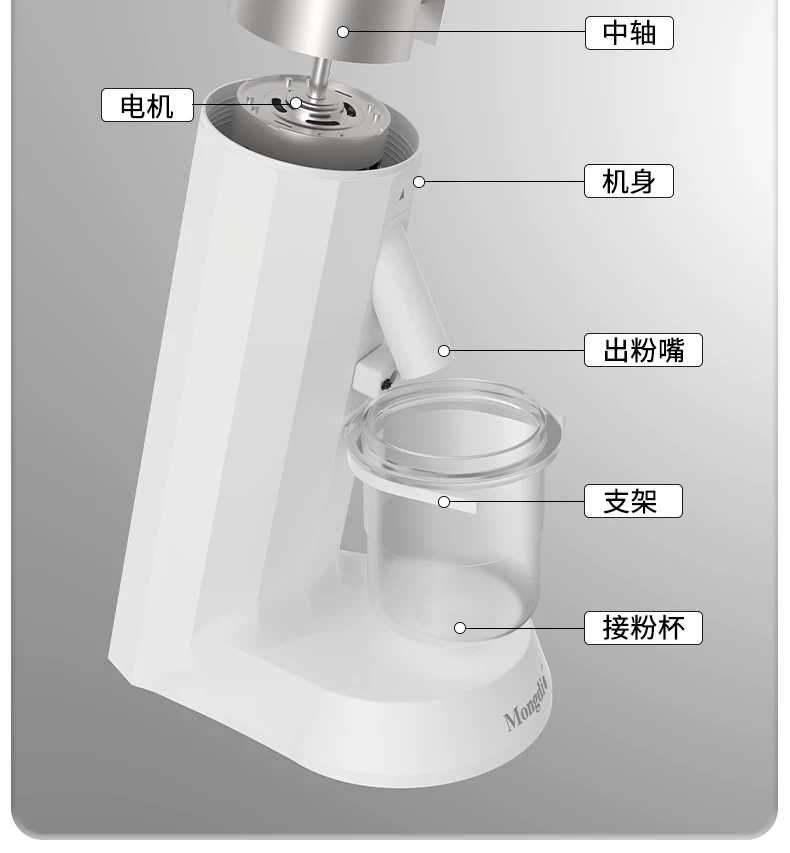 中轴

电机

机身

出粉嘴

支架

接粉杯

Mongdio