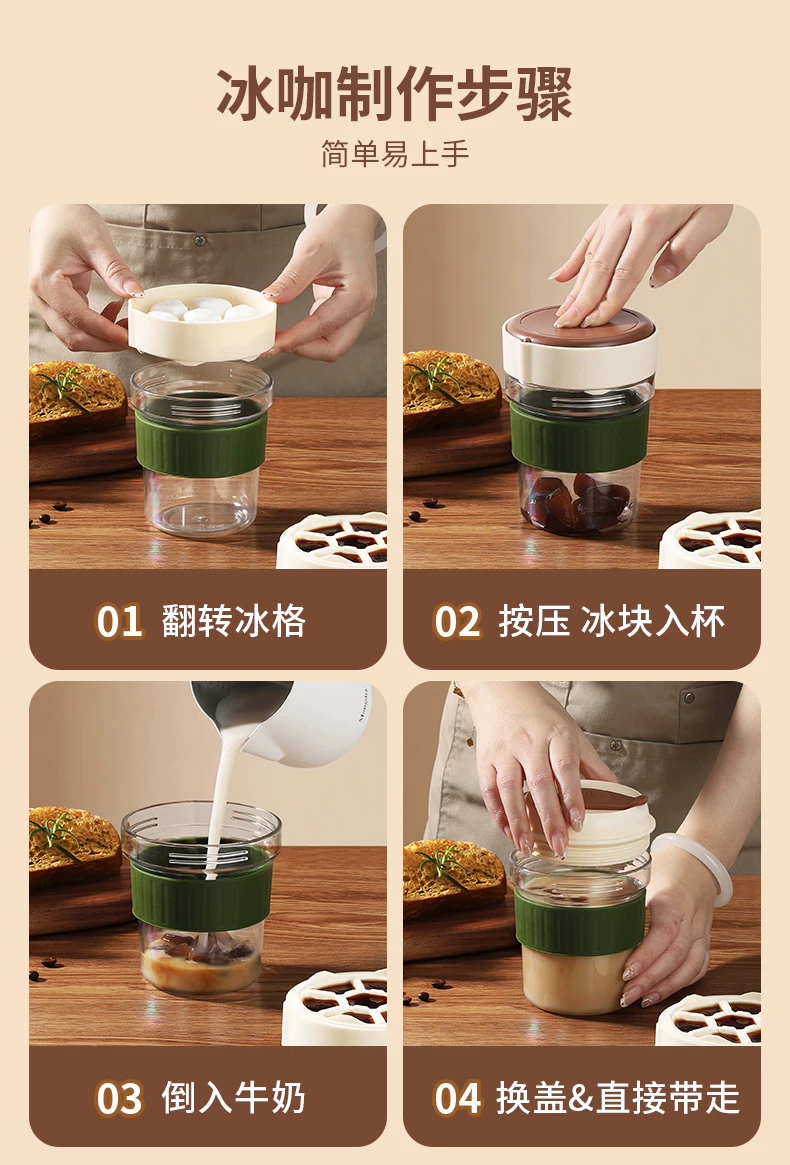 冰咖制作步骤

简单易上手

01 翻转冰格

02 按压 冰块入杯

03 倒入牛奶

04 换盖&直接带走