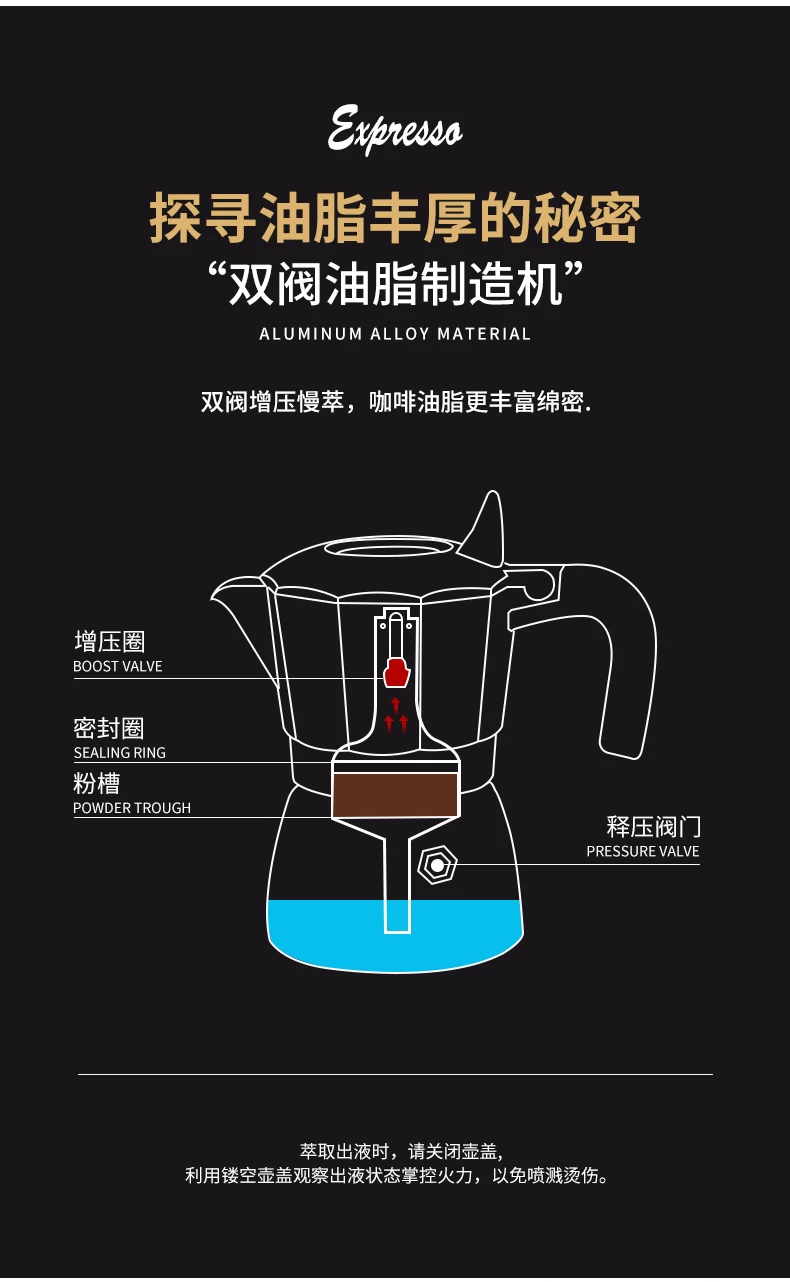 Expresso

探寻油脂丰厚的秘密

“双阀油脂制造机”

ALUMINUM ALLOY MATERIAL

双阀增压慢萃，咖啡油脂更丰富绵密.

增压圈
BOOST VALVE

密封圈
SEALING RING

粉槽
POWDER TROUGH

释压阀门
PRESSURE VALVE

萃取出液时，请关闭壶盖，
利用镂空壶盖观察出液状态掌控火力，以免喷溅烫伤。