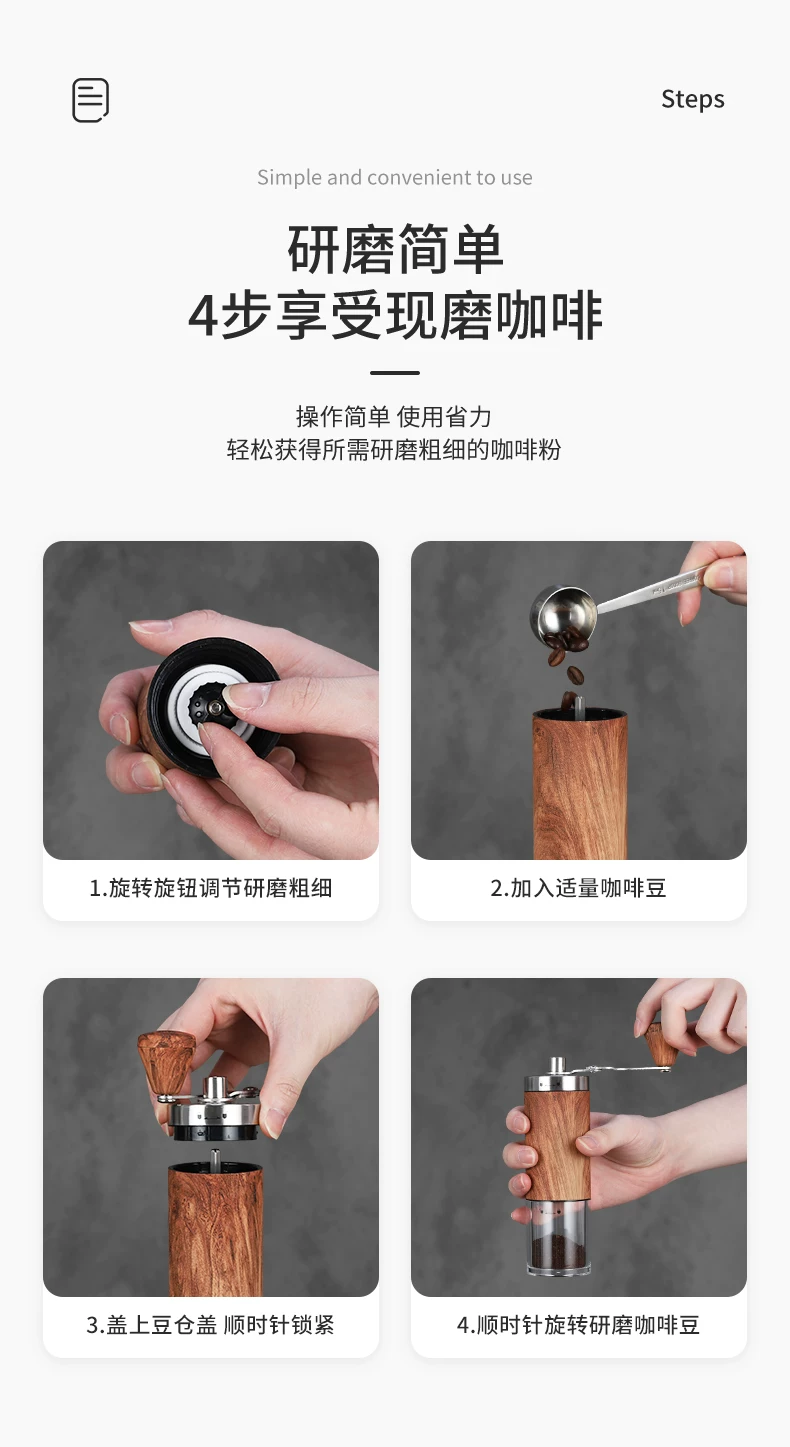 Steps

Simple and convenient to use

研磨简单
4步享受现磨咖啡

操作简单 使用省力
轻松获得所需研磨粗细的咖啡粉

1.旋转旋钮调节研磨粗细

2.加入适量咖啡豆

3.盖上豆仓盖 顺时针锁紧

4.顺时针旋转研磨咖啡豆