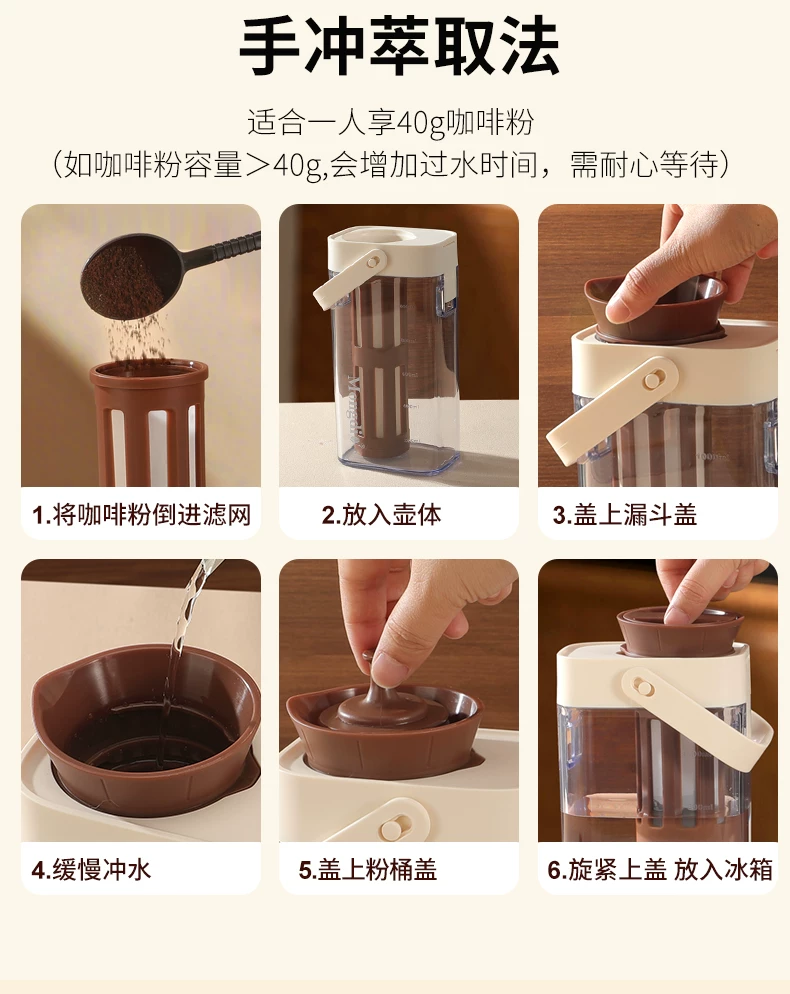 手冲萃取法

适合一人享40g咖啡粉
（如咖啡粉容量＞40g,会增加过水时间，需耐心等待）

1.将咖啡粉倒进滤网

2.放入壶体

3.盖上漏斗盖

4.缓慢冲水

5.盖上粉桶盖

6.旋紧上盖 放入冰箱