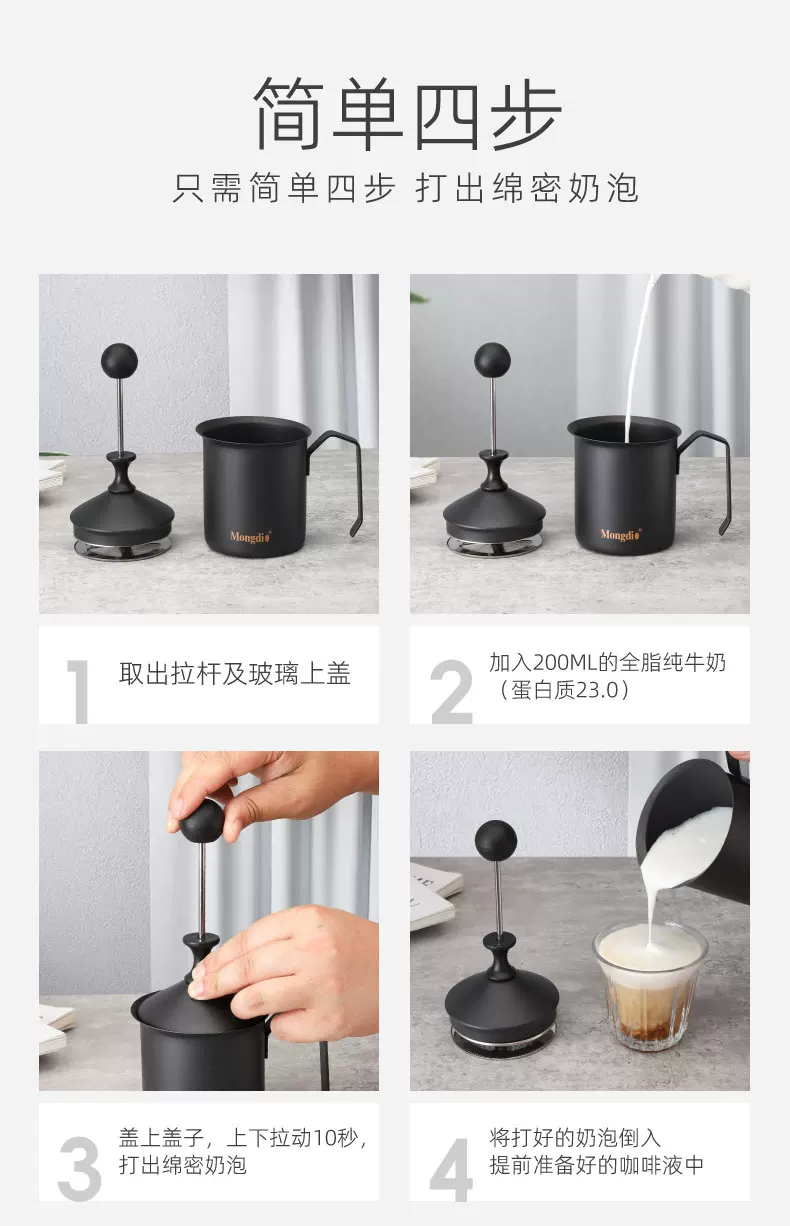 简单四步

只需简单四步 打出绵密奶泡

Mongdio

Mongdio

1 取出拉杆及玻璃上盖

2 加入200ML的全脂纯牛奶（蛋白质23.0）

3 盖上盖子，上下拉动10秒，打出绵密奶泡

4 将打好的奶泡倒入提前准备好的咖啡液中