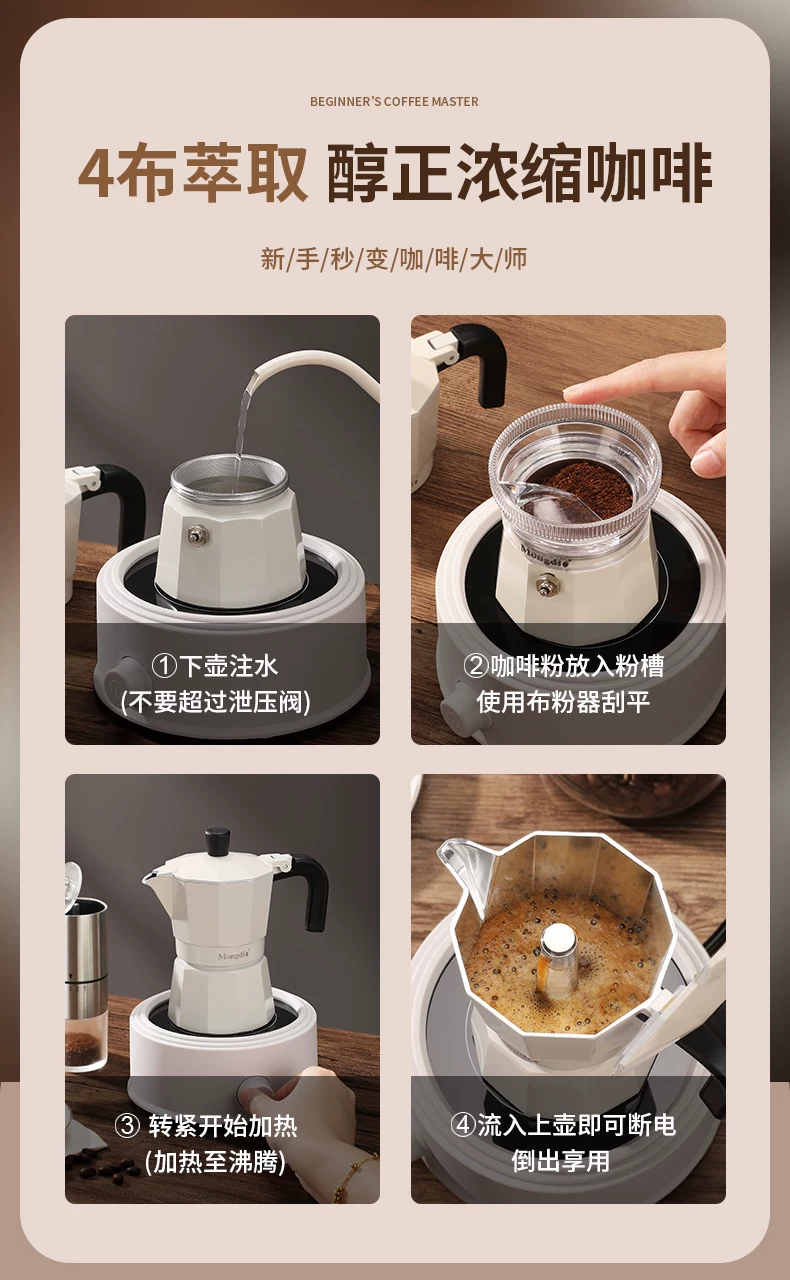 BEGINNER'S COFFEE MASTER

4布萃取 醇正浓缩咖啡

新/手/秒/变/咖/啡/大/师

①下壶注水
(不要超过泄压阀)

Mongdio

②咖啡粉放入粉槽
使用布粉器刮平

Mongdio

③ 转紧开始加热
(加热至沸腾)

④流入上壶即可断电
倒出享用