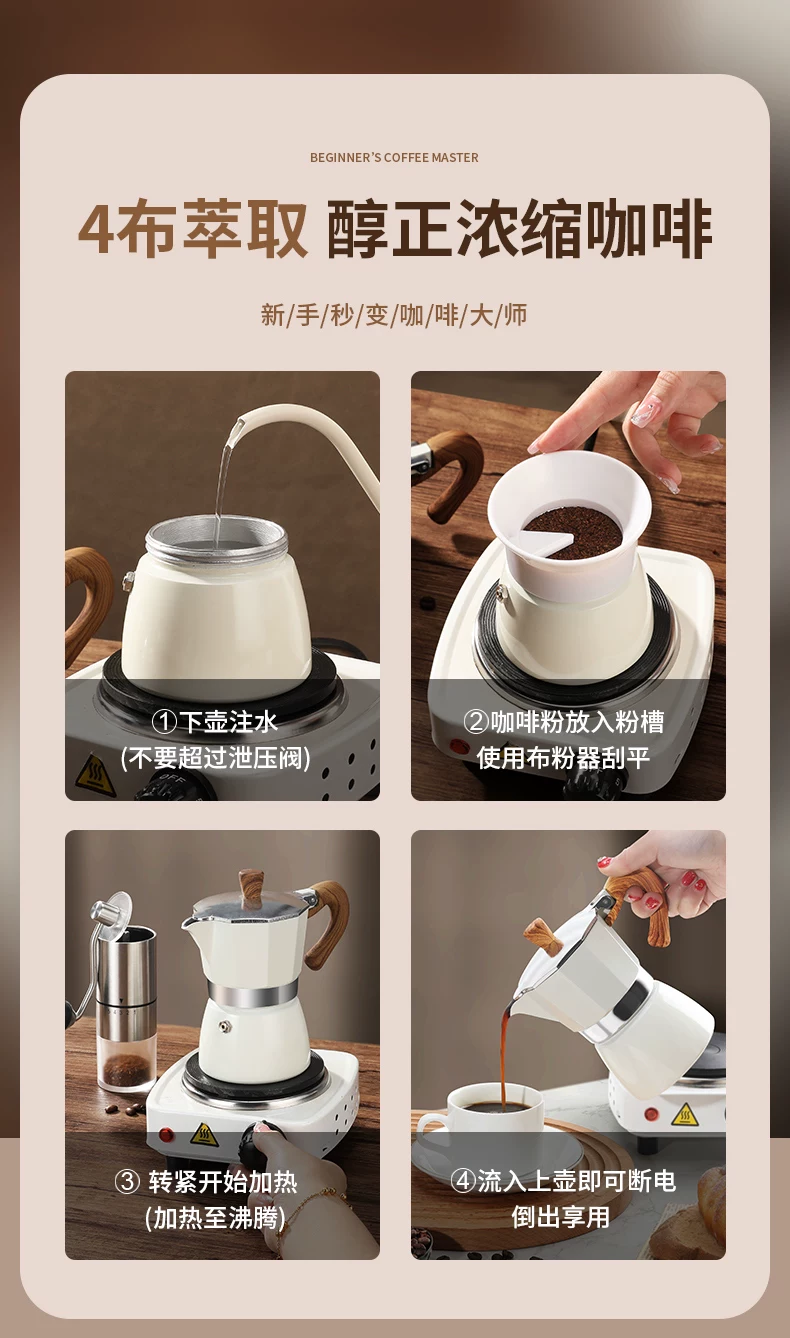 BEGINNER'S COFFEE MASTER

4布萃取 醇正浓缩咖啡

新/手/秒/变/咖/啡/大/师

①下壶注水
(不要超过泄压阀)

②咖啡粉放入粉槽
使用布粉器刮平

③ 转紧开始加热
(加热至沸腾)

④流入上壶即可断电
倒出享用