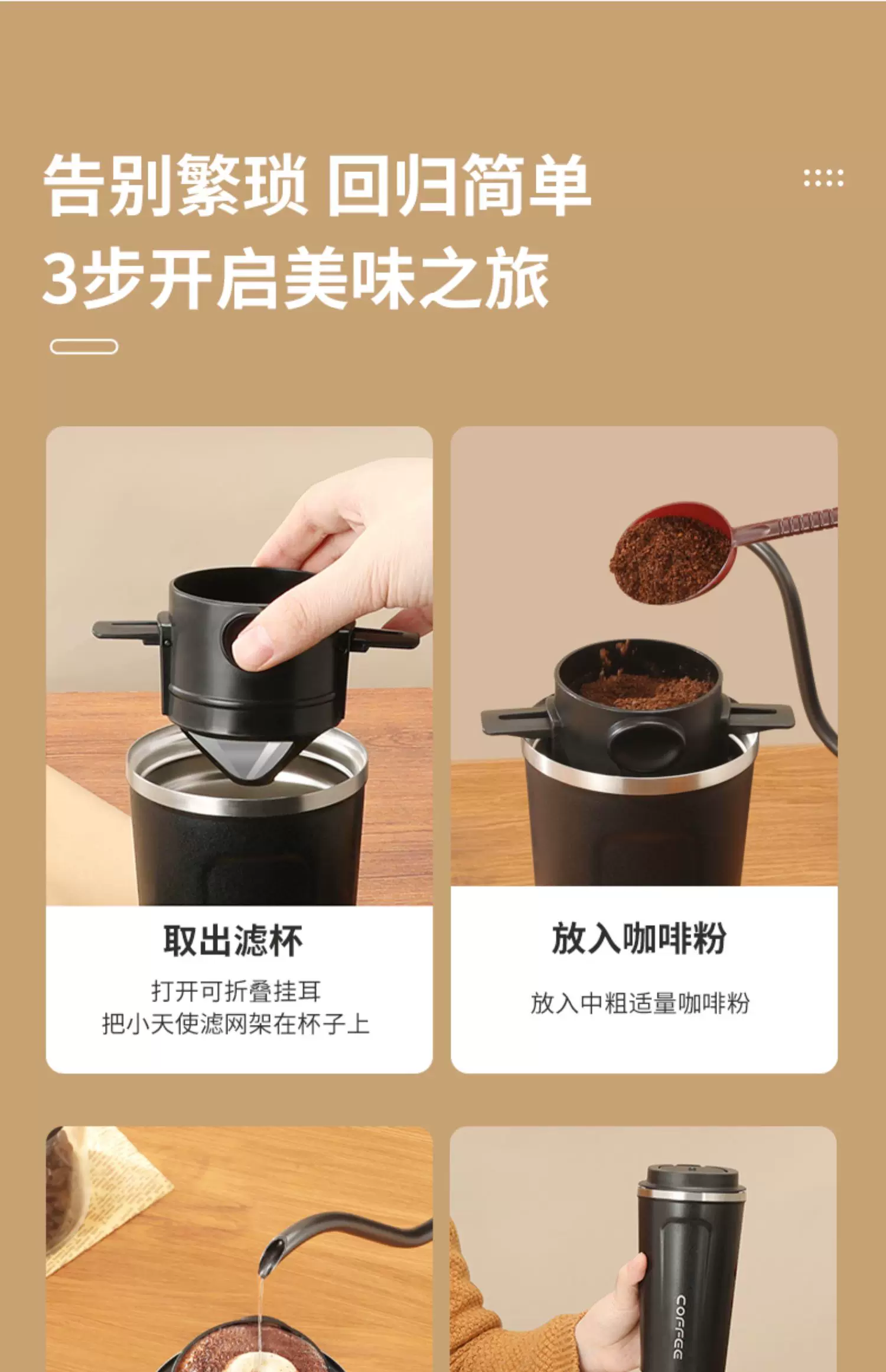 告别繁琐 回归简单
3步开启美味之旅

取出滤杯

打开可折叠挂耳
把小天使滤网架在杯子上

放入咖啡粉

放入中粗适量咖啡粉

COFFEE