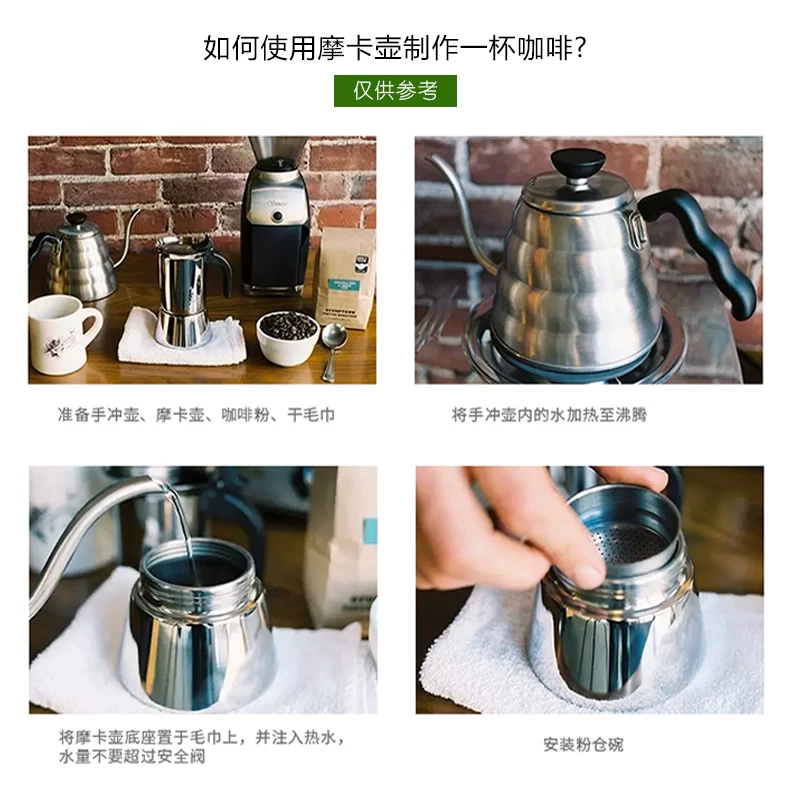 如何使用摩卡壶制作一杯咖啡?

仅供参考

准备手冲壶、摩卡壶、咖啡粉、干毛巾

将手冲壶内的水加热至沸腾

将摩卡壶底座置于毛巾上，并注入热水，水量不要超过安全阀

安装粉仓碗