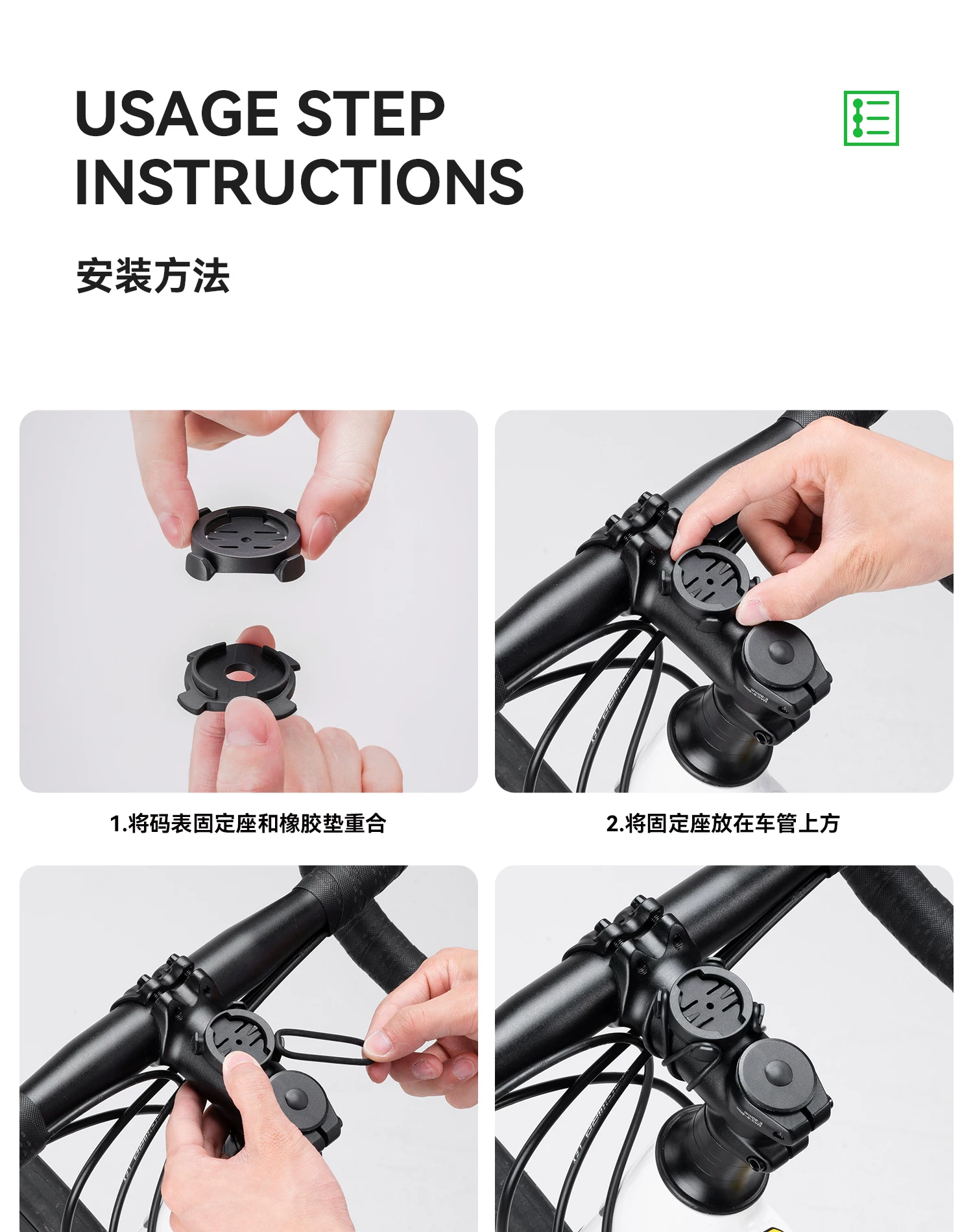 USAGE STEP INSTRUCTIONS

安装方法

1.将码表固定座和橡胶垫重合

2.将固定座放在车管上方