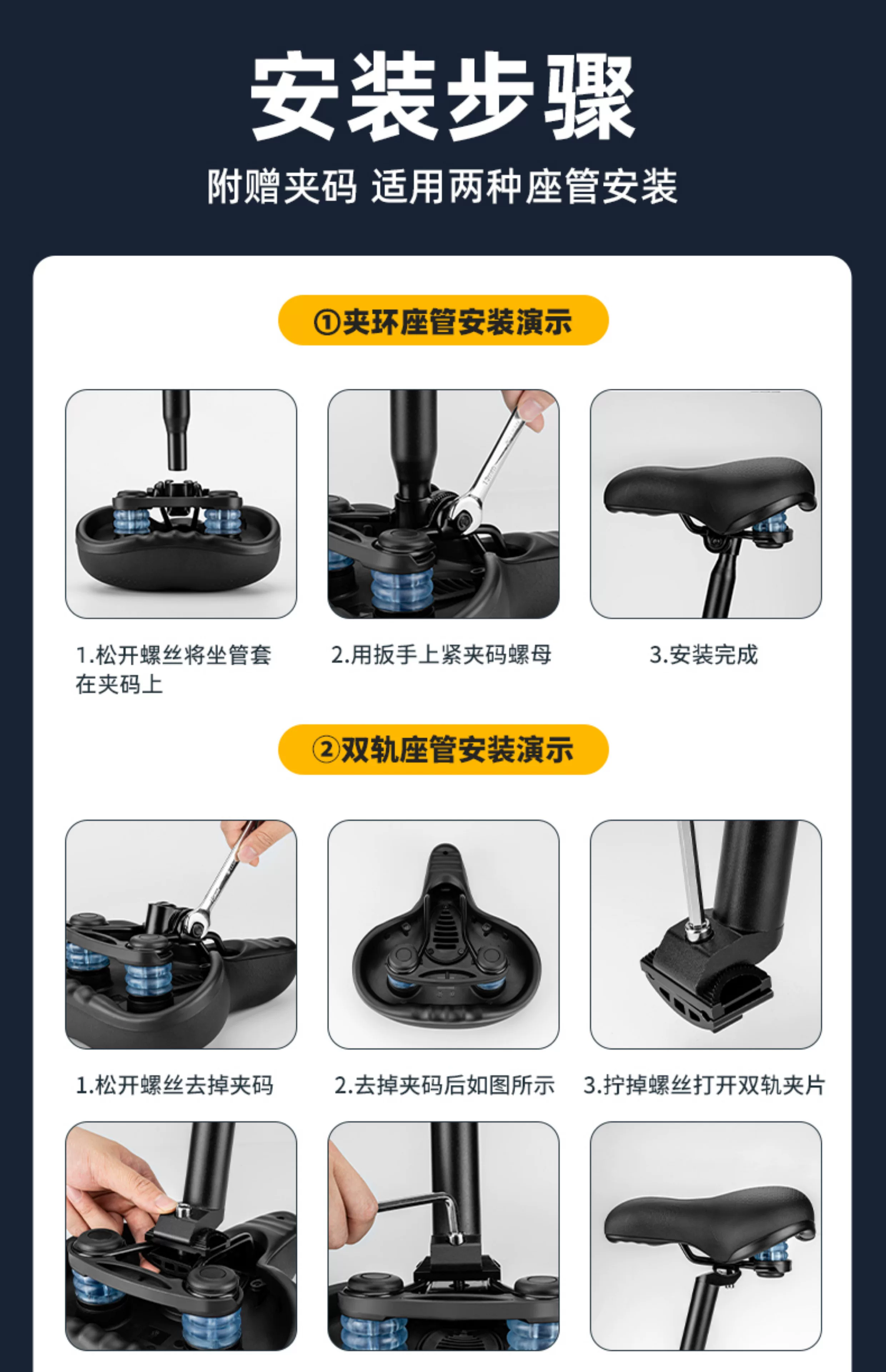 安装步骤

附赠夹码 适用两种座管安装

①夹环座管安装演示

1.松开螺丝将坐管套在夹码上

2.用扳手上紧夹码螺母

3.安装完成

②双轨座管安装演示

1.松开螺丝去掉夹码

2.去掉夹码后如图所示

3.拧掉螺丝打开双轨夹片