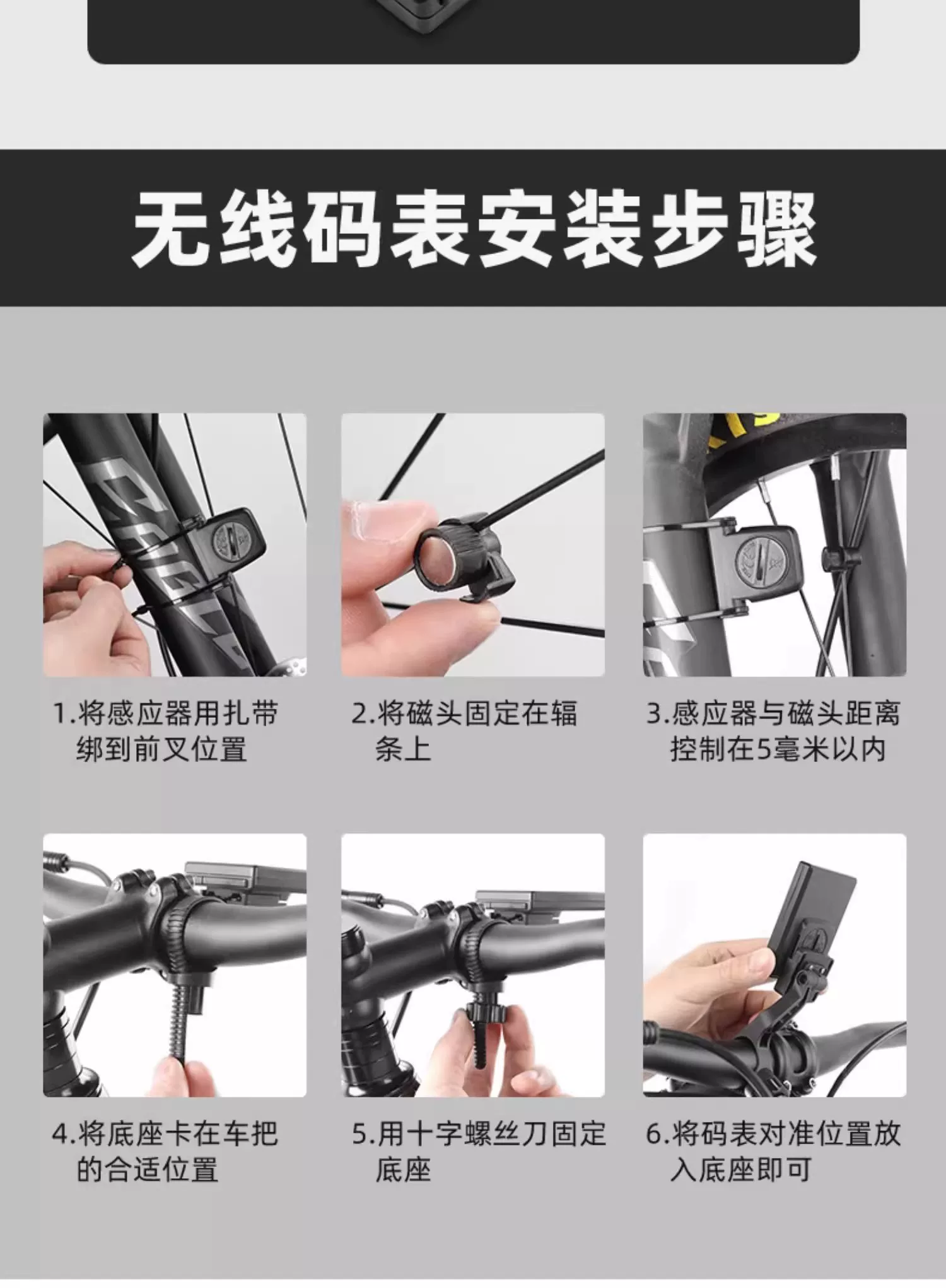 无线码表安装步骤

1.将感应器用扎带绑到前叉位置

2.将磁头固定在辐条上

3.感应器与磁头距离控制在5毫米以内

4.将底座卡在车把的合适位置

5.用十字螺丝刀固定底座

6.将码表对准位置放入底座即可