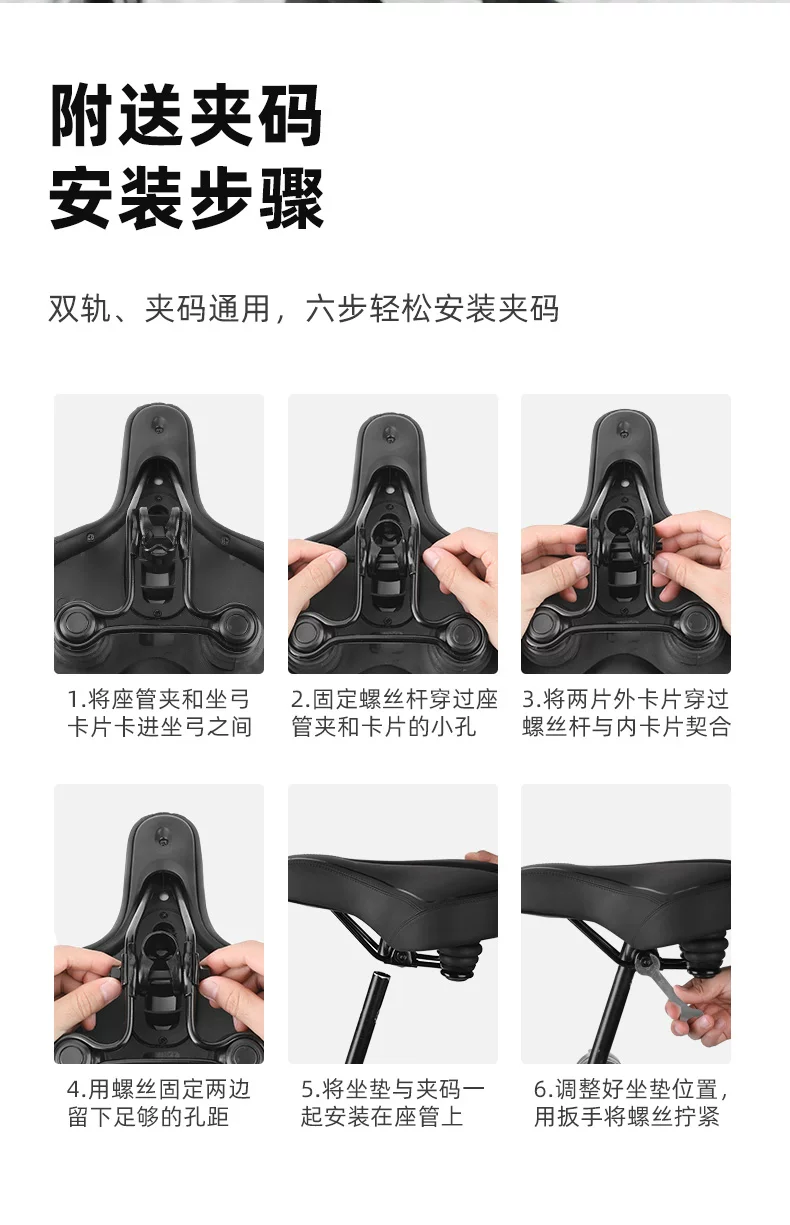 附送夹码
安装步骤

双轨、夹码通用，六步轻松安装夹码

1.将座管夹和坐弓卡片卡进坐弓之间

2.固定螺丝杆穿过座管夹和卡片的小孔

3.将两片外卡片穿过螺丝杆与内卡片契合

4.用螺丝固定两边留下足够的孔距

5.将坐垫与夹码一起安装在座管上

6.调整好坐垫位置，用扳手将螺丝拧紧