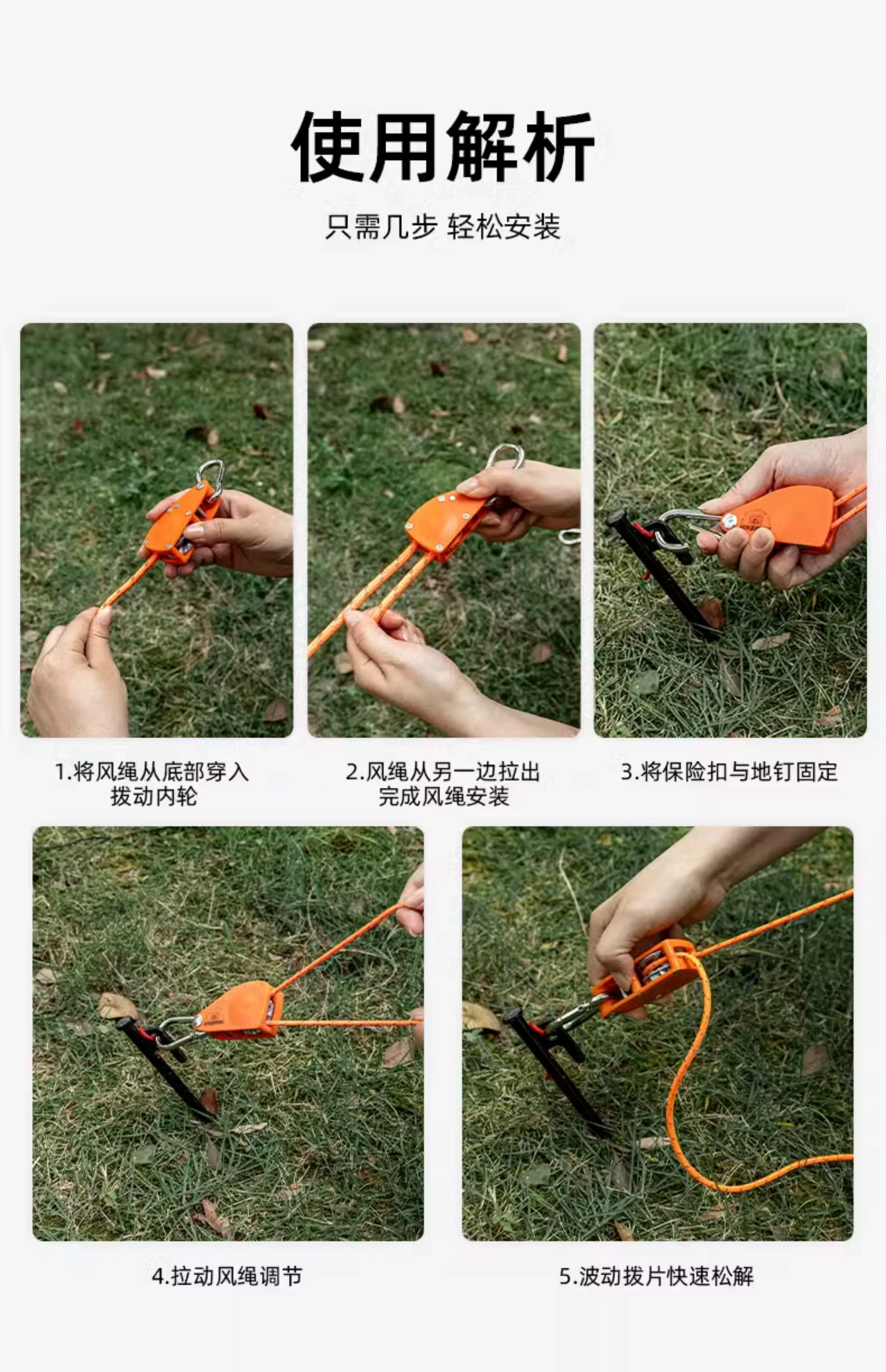 使用解析

只需几步 轻松安装

1.将风绳从底部穿入
拨动内轮

2.风绳从另一边拉出
完成风绳安装

3.将保险扣与地钉固定

4.拉动风绳调节

5.波动拨片快速松解