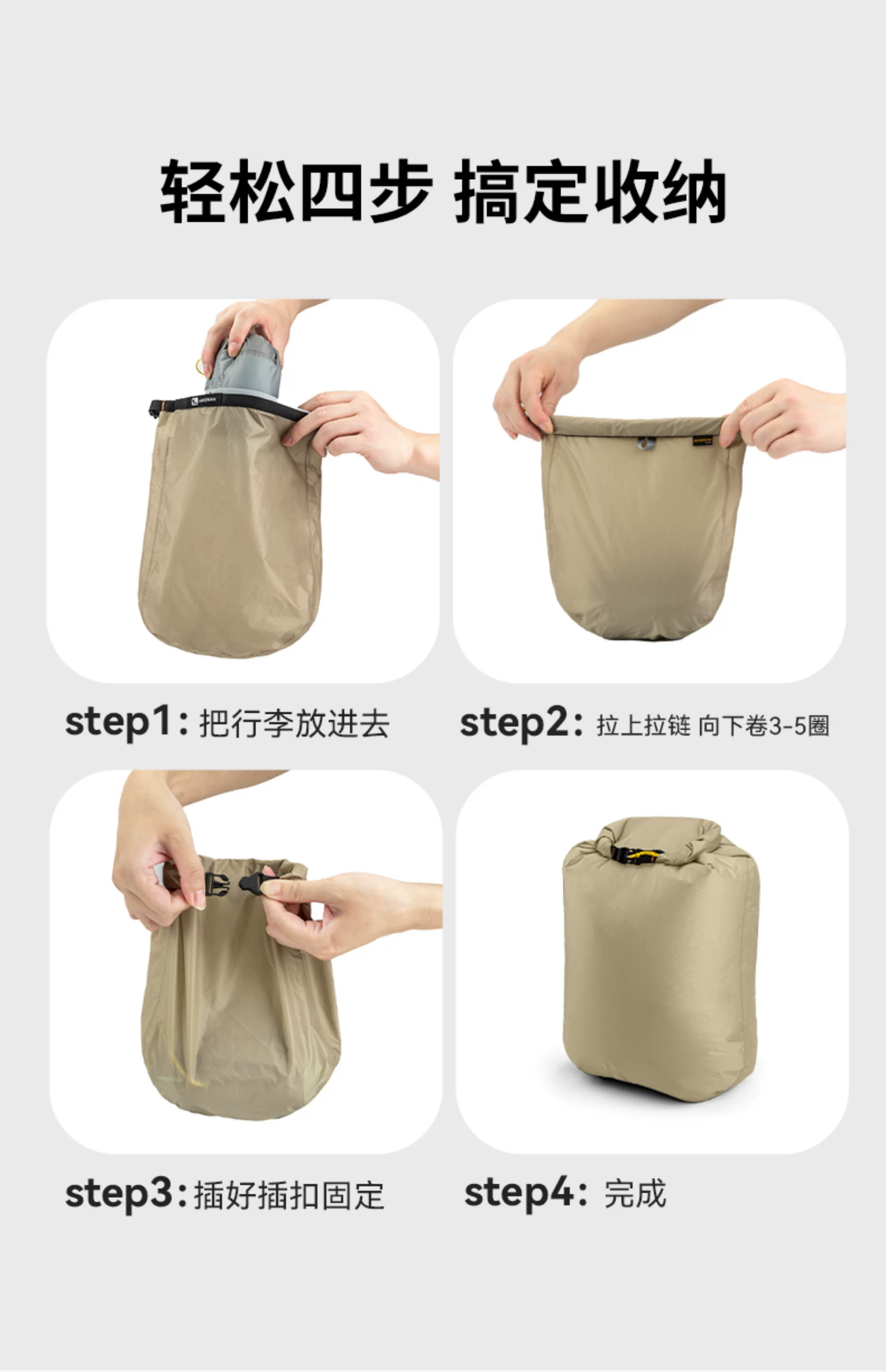 轻松四步 搞定收纳

step1: 把行李放进去

step2: 拉上拉链 向下卷3-5圈

step3: 插好插扣固定

step4: 完成