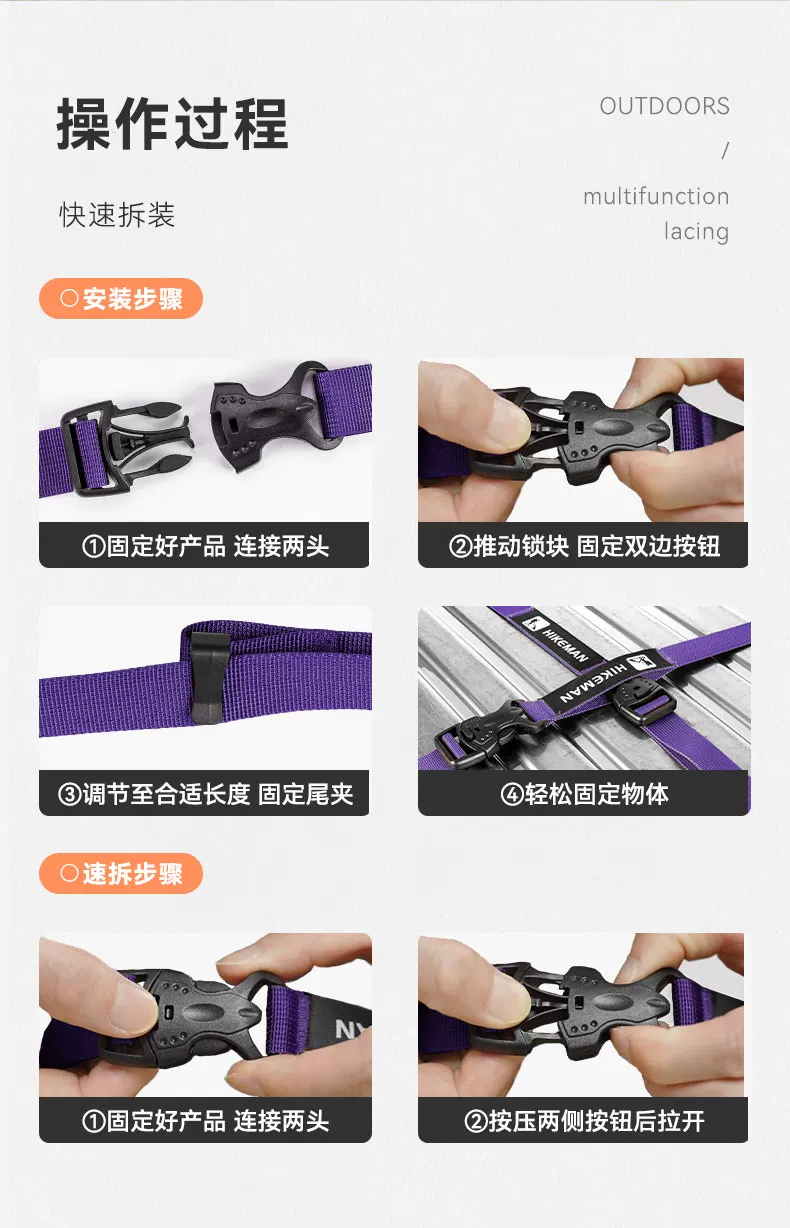 操作过程

快速拆装

OUTDOORS
/
multifunction
lacing

○安装步骤

①固定好产品 连接两头

②推动锁块 固定双边按钮

③调节至合适长度 固定尾夹

HIKEMAN
HIKEMAN

④轻松固定物体

○速拆步骤

NY

①固定好产品 连接两头

②按压两侧按钮后拉开