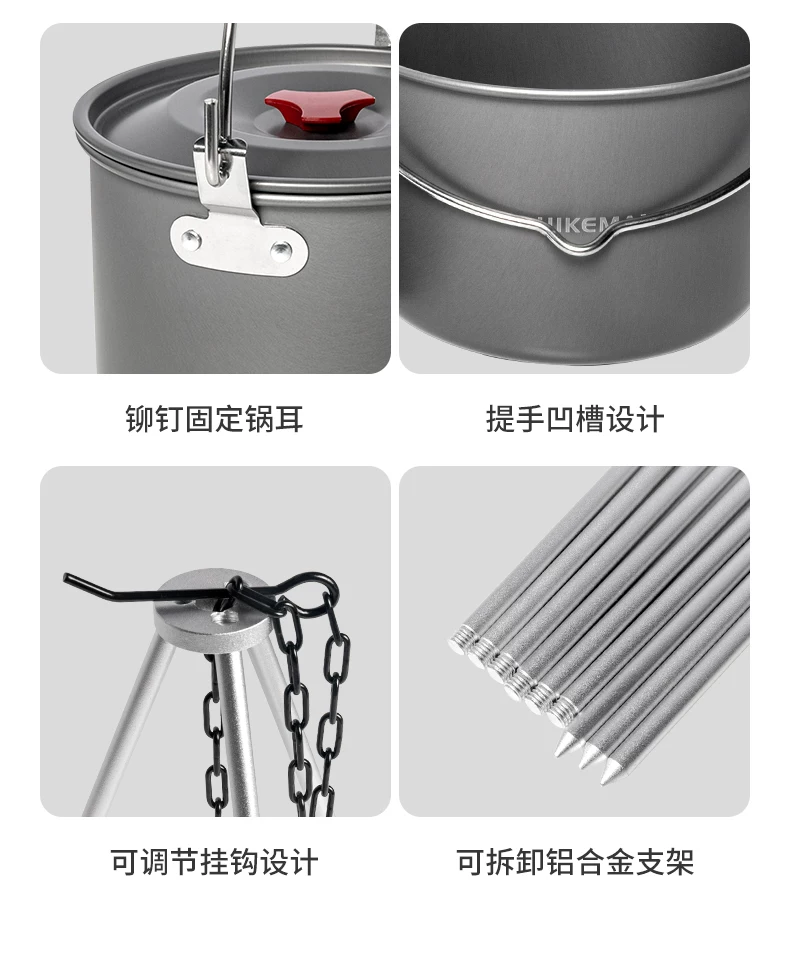 HIKEMA

铆钉固定锅耳

提手凹槽设计

可调节挂钩设计

可拆卸铝合金支架