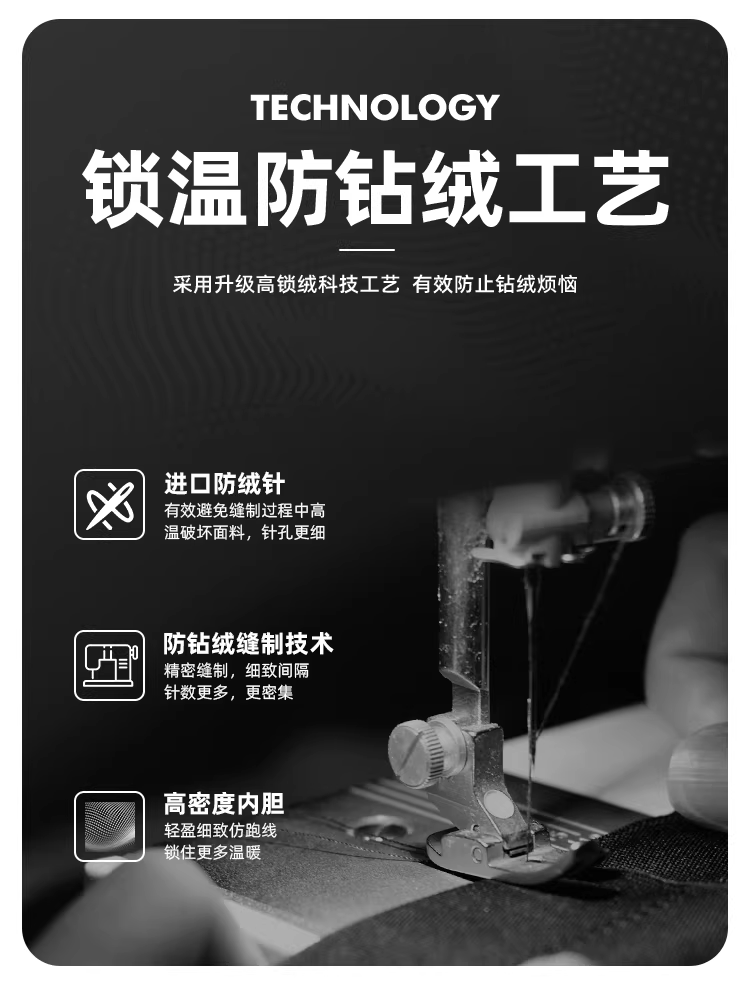 TECHNOLOGY

锁温防钻绒工艺

采用升级高锁绒科技工艺 有效防止钻绒烦恼

进口防绒针
有效避免缝制过程中高温破坏面料，针孔更细

防钻绒缝制技术
精密缝制，细致间隔
针数更多，更密集

高密度内胆
轻盈细致仿跑线
锁住更多温暖