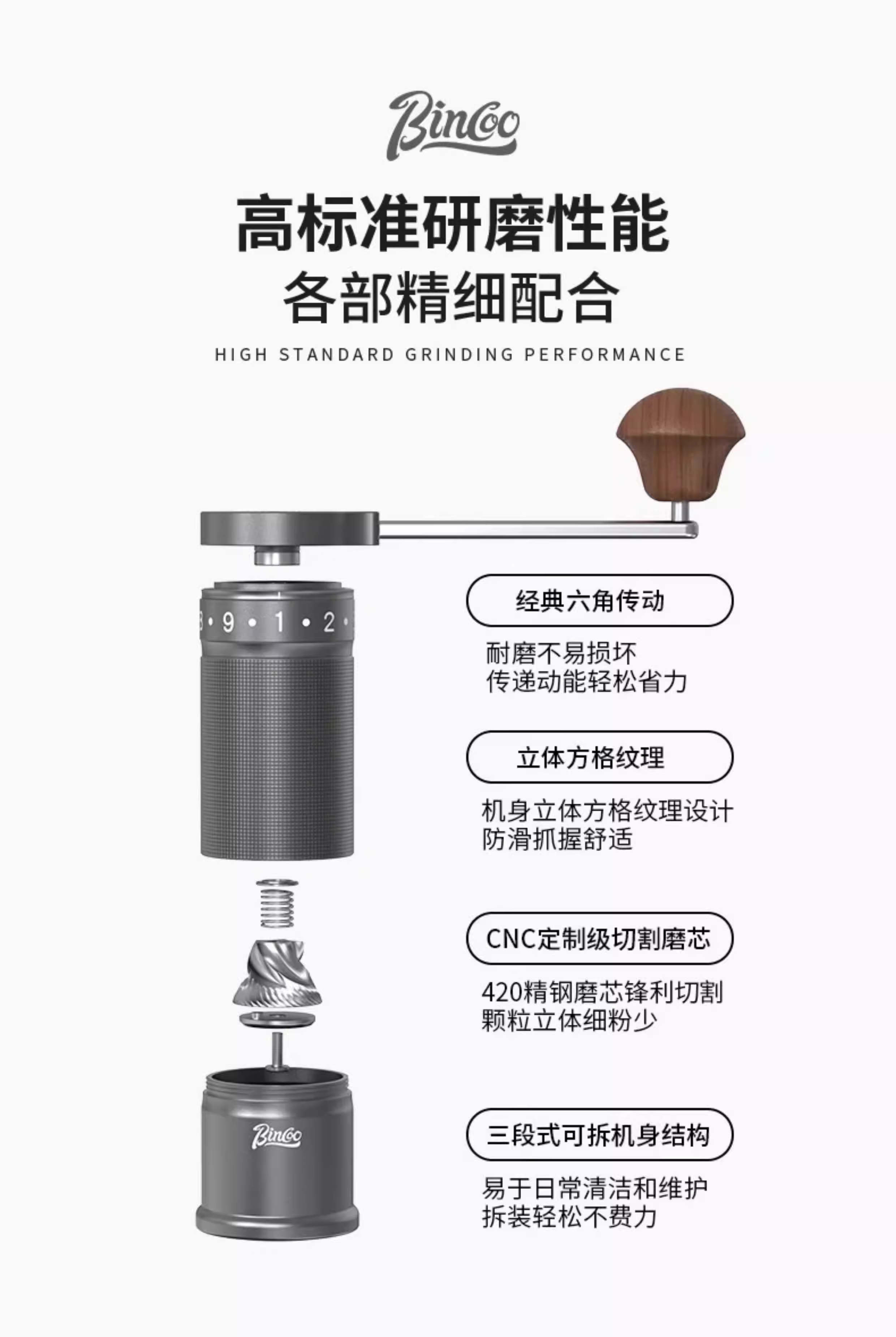 Bincoo

高标准研磨性能
各部精细配合

HIGH STANDARD GRINDING PERFORMANCE

8 • 9 • 1 • 2 •

经典六角传动

耐磨不易损坏
传递动能轻松省力

立体方格纹理

机身立体方格纹理设计
防滑抓握舒适

CNC定制级切割磨芯

420精钢磨芯锋利切割
颗粒立体细粉少

Bincoo

三段式可拆机身结构

易于日常清洁和维护
拆装轻松不费力