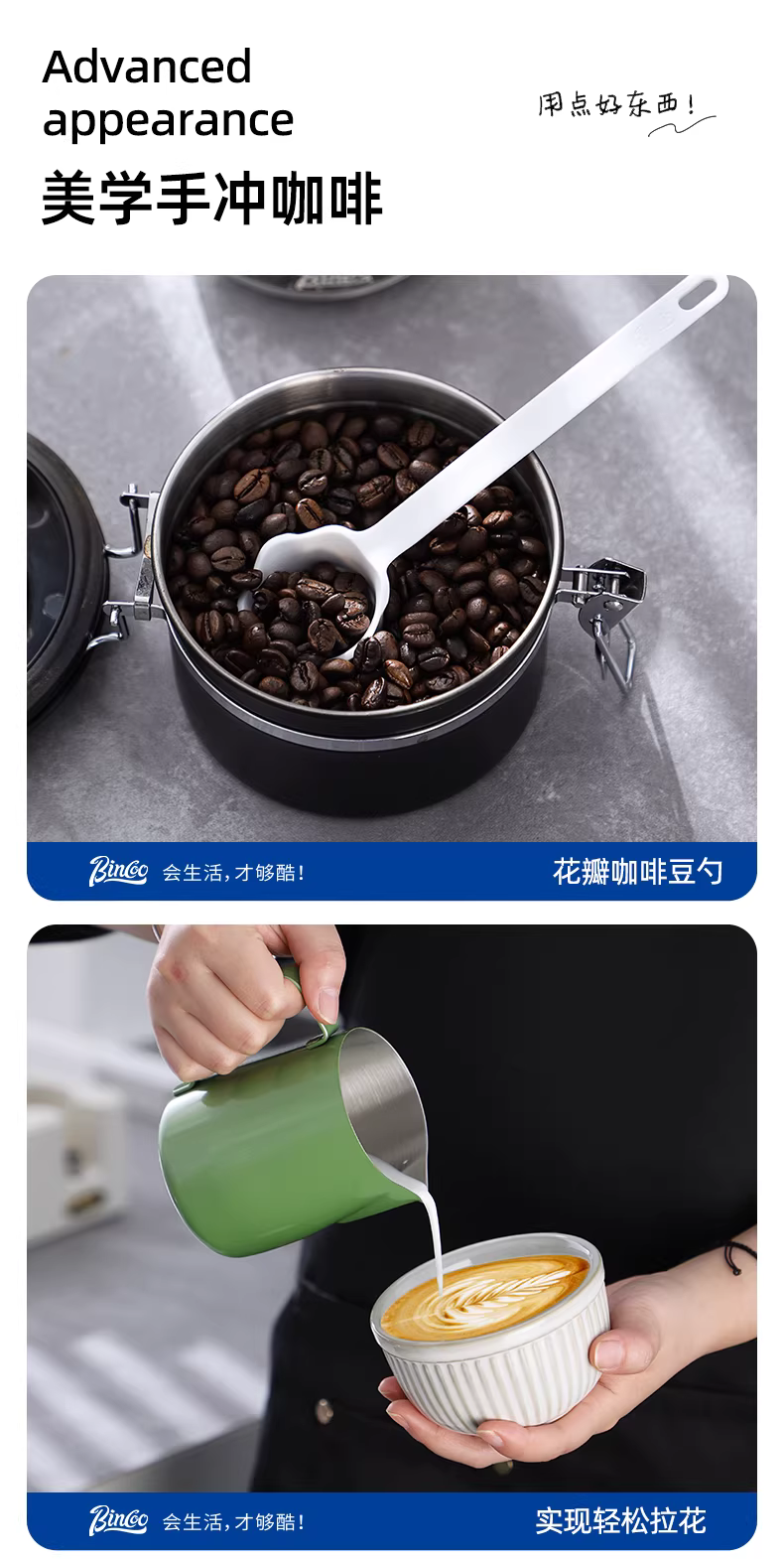 Advanced appearance

用点好东西!

美学手冲咖啡

Bincoo 会生活,才够酷!

花瓣咖啡豆勺

Bincoo 会生活,才够酷!

实现轻松拉花