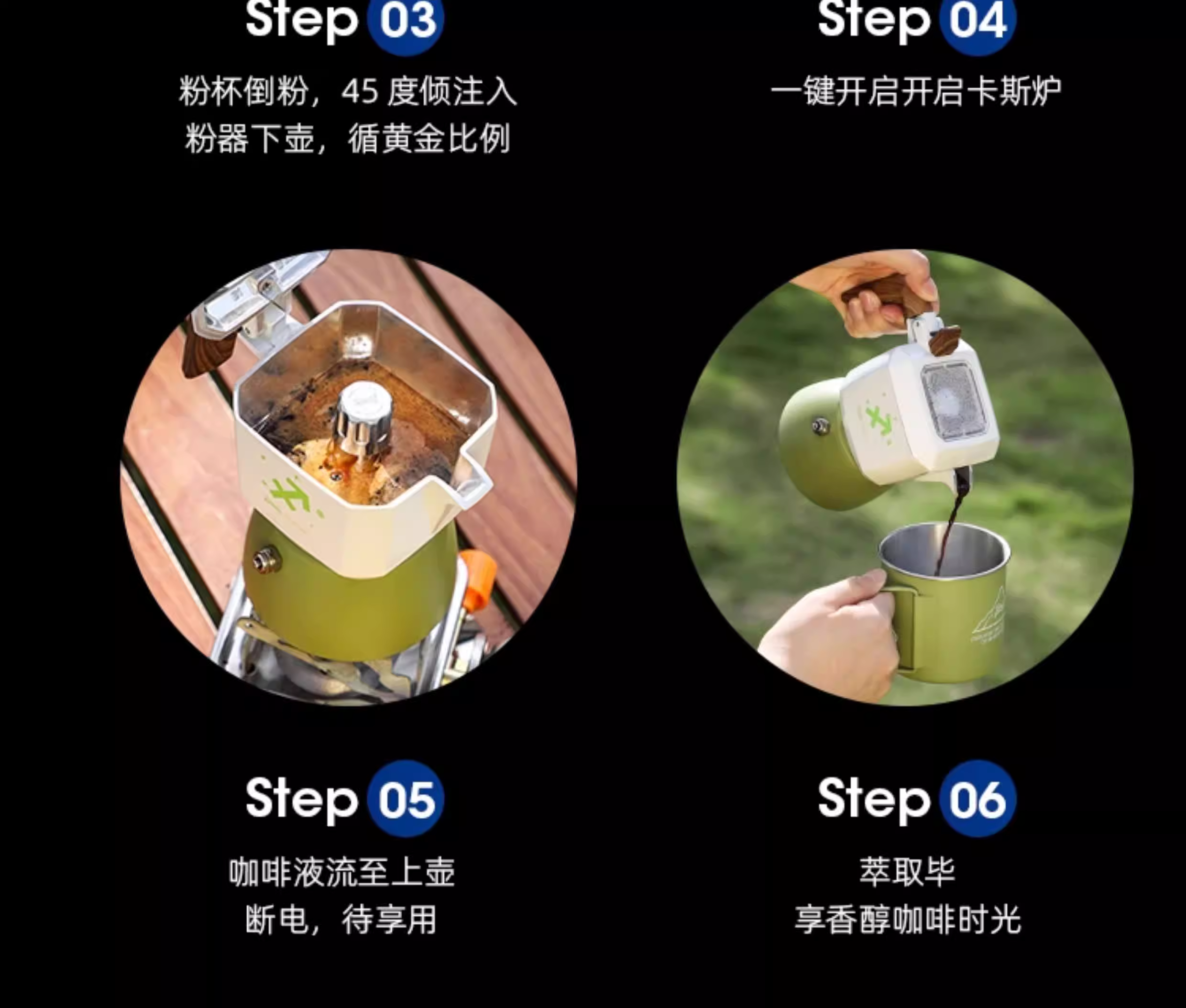 Step 03

粉杯倒粉，45 度倾注入粉器下壶，循黄金比例

Step 04

一键开启开启卡斯炉

Step 05

咖啡液流至上壶
断电，待享用

Step 06

萃取毕
享香醇咖啡时光