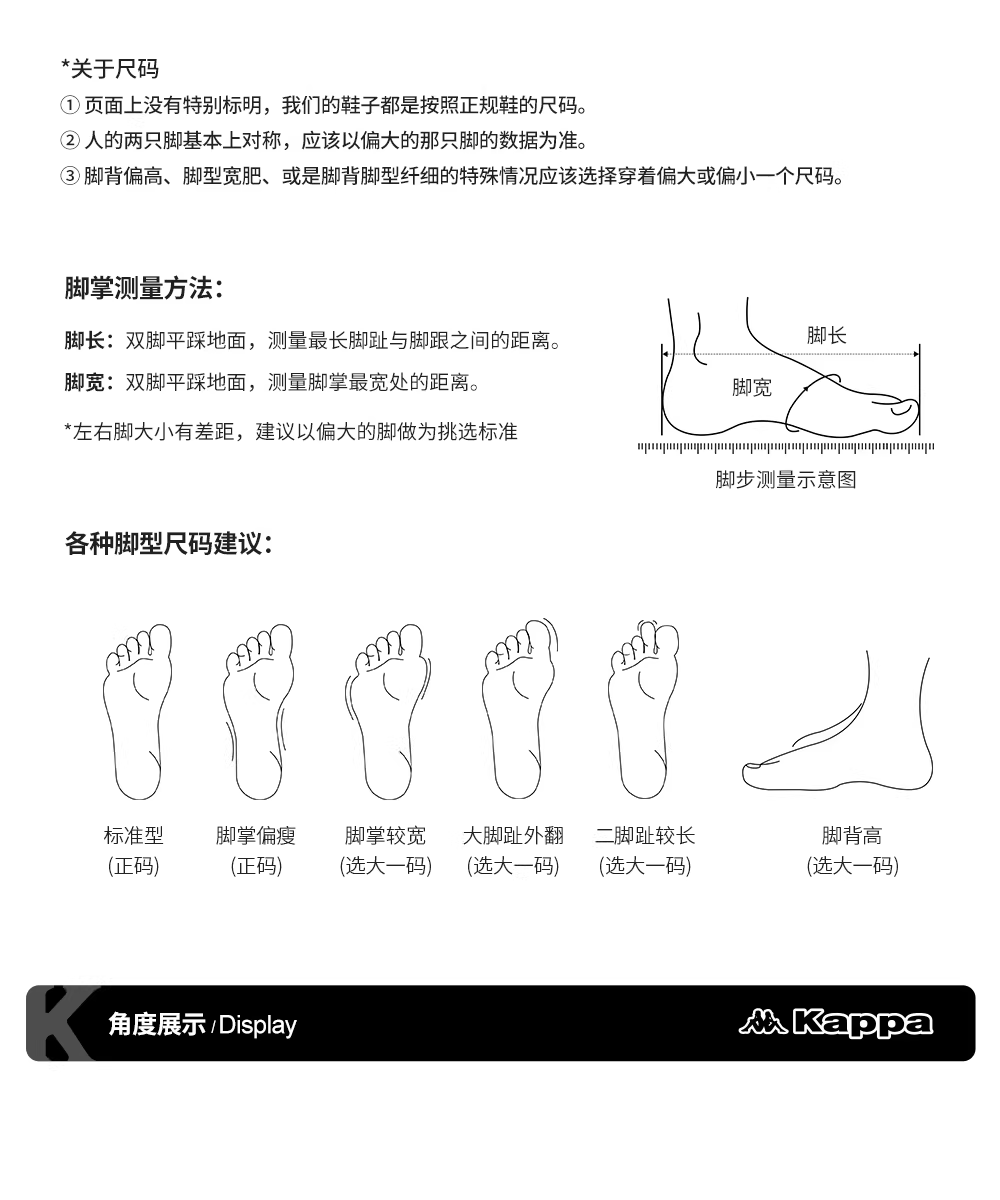 *关于尺码
① 页面上没有特别标明，我们的鞋子都是按照正规鞋的尺码。
② 人的两只脚基本上对称，应该以偏大的那只脚的数据为准。
③ 脚背偏高、脚型宽肥、或是脚背脚型纤细的特殊情况应该选择穿着偏大或偏小一个尺码。

脚掌测量方法：

脚长：双脚平踩地面，测量最长脚趾与脚跟之间的距离。
脚宽：双脚平踩地面，测量脚掌最宽处的距离。

*左右脚大小有差距，建议以偏大的脚做为挑选标准

脚长
脚宽
脚步测量示意图

各种脚型尺码建议：

标准型
(正码)

脚掌偏瘦
(正码)

脚掌较宽
(选大一码)

大脚趾外翻
(选大一码)

二脚趾较长
(选大一码)

脚背高
(选大一码)

角度展示 / Display

Kappa