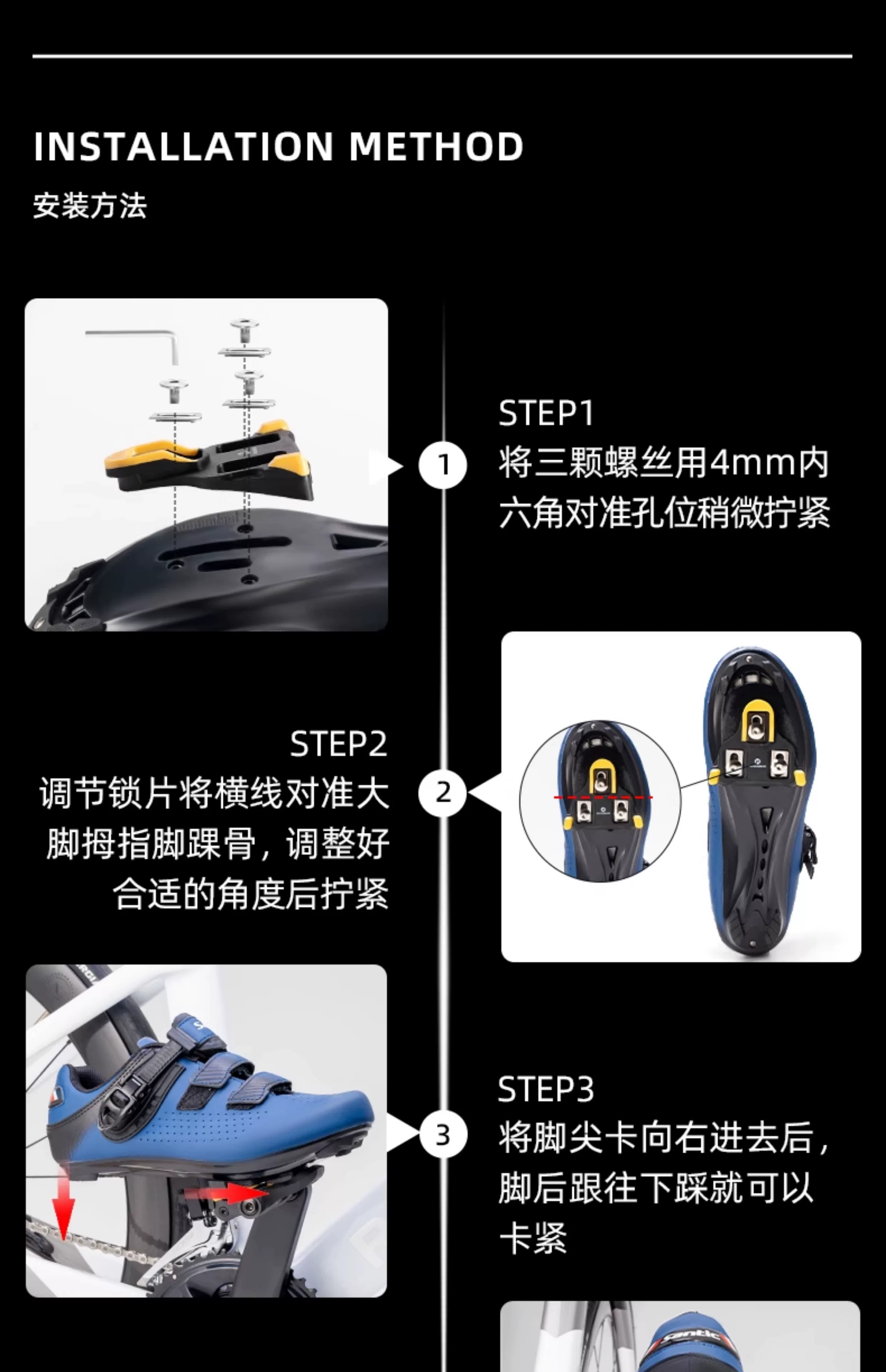 INSTALLATION METHOD
安装方法

1

STEP1
将三颗螺丝用4mm内六角对准孔位稍微拧紧

STEP2
调节锁片将横线对准大脚拇指脚踝骨，调整好合适的角度后拧紧

2

3

STEP3
将脚尖卡向右进去后，脚后跟往下踩就可以卡紧

santic