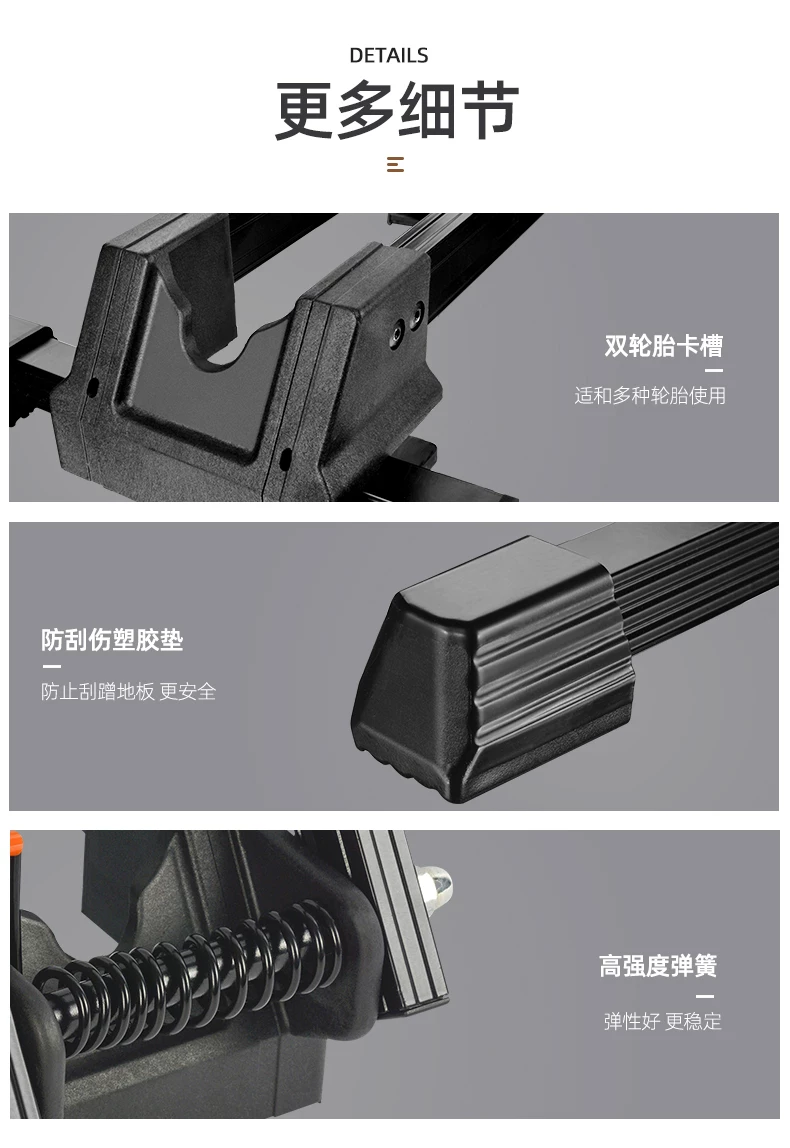 DETAILS
更多细节

双轮胎卡槽
适和多种轮胎使用

防刮伤塑胶垫
防止刮蹭地板 更安全

高强度弹簧
弹性好 更稳定