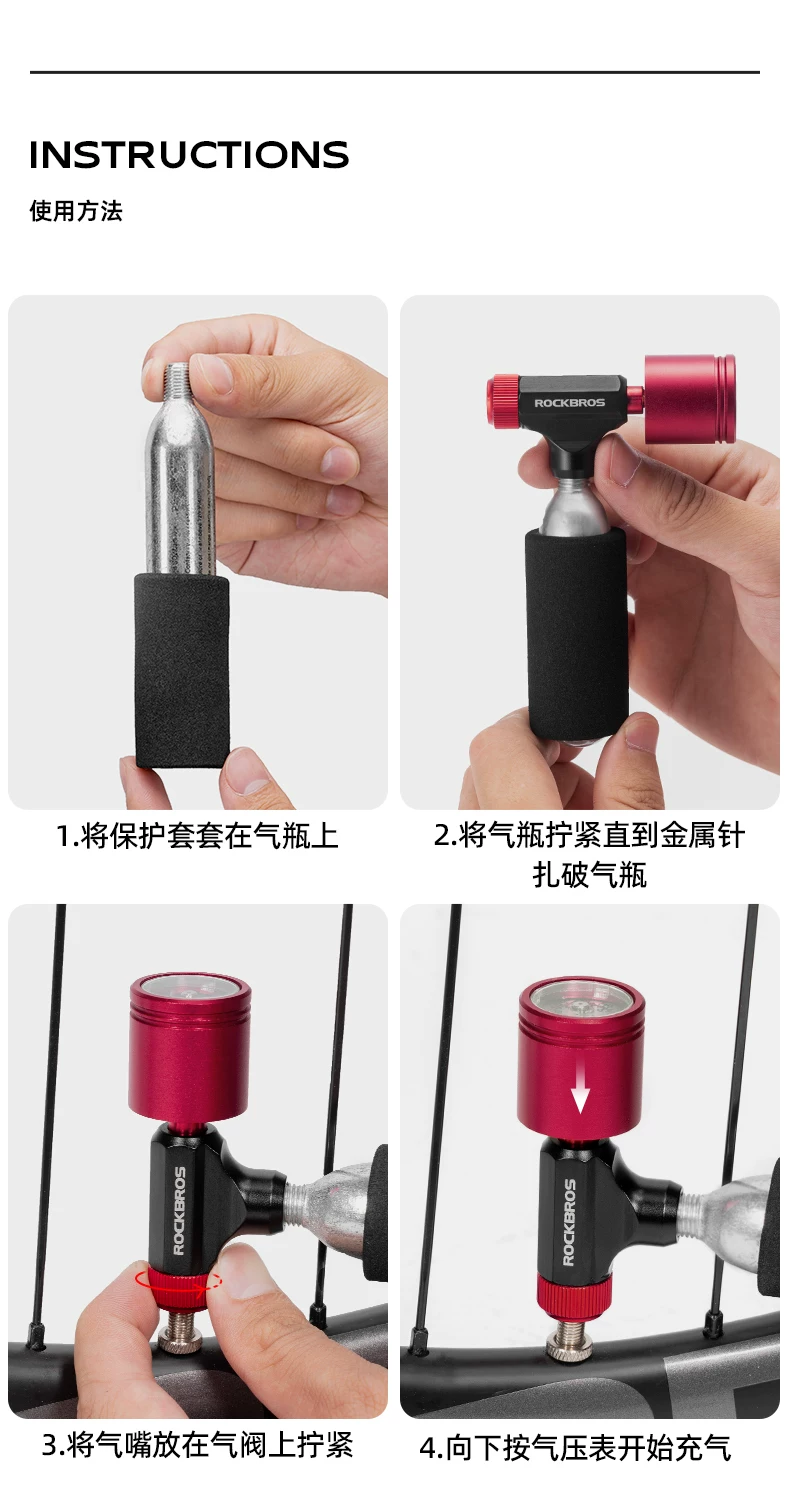 INSTRUCTIONS

使用方法

ROCKBROS

1.将保护套套在气瓶上

2.将气瓶拧紧直到金属针扎破气瓶

ROCKBROS

ROCKBROS

3.将气嘴放在气阀上拧紧

4.向下按气压表开始充气