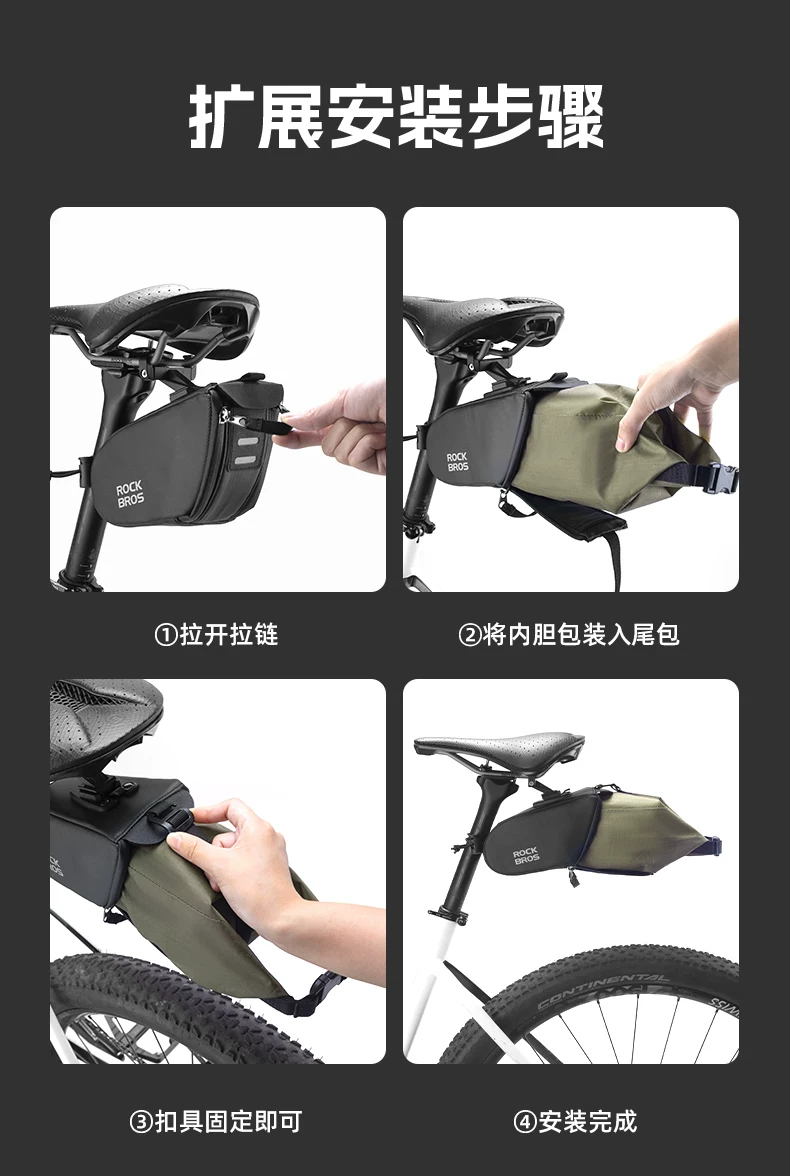 扩展安装步骤

ROCK BROS

①拉开拉链

ROCK BROS

②将内胆包装入尾包

ROCK BROS

③扣具固定即可

ROCK BROS

CONTINENTAL

④安装完成