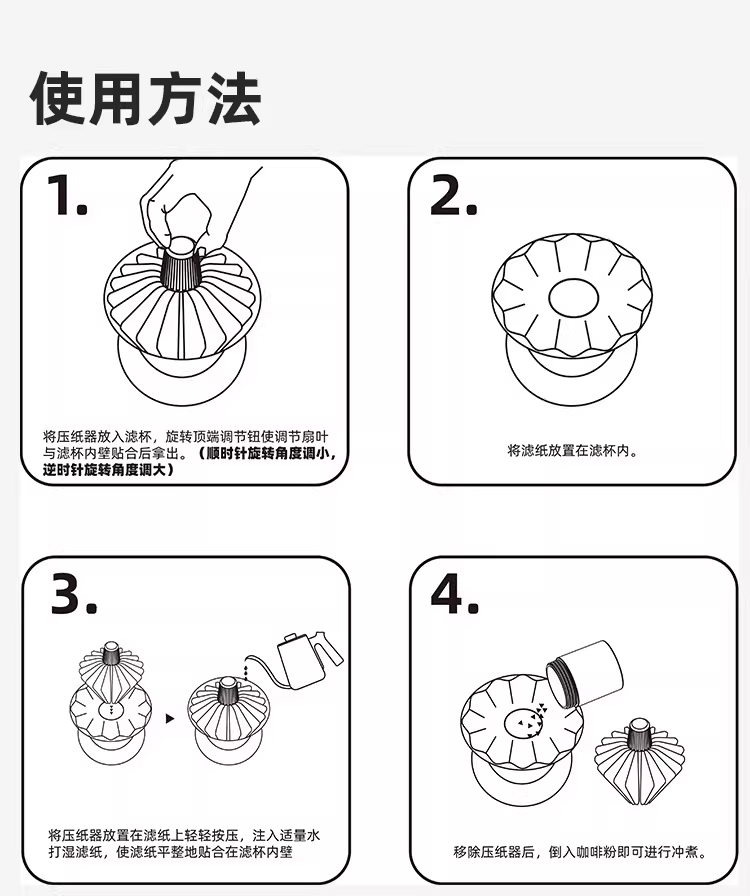 使用方法

1.

将压纸器放入滤杯，旋转顶端调节钮使调节扇叶与滤杯内壁贴合后拿出。（顺时针旋转角度调小，逆时针旋转角度调大）

2.

将滤纸放置在滤杯内。

3.

将压纸器放置在滤纸上轻轻按压，注入适量水打湿滤纸，使滤纸平整地贴合在滤杯内壁

4.

移除压纸器后，倒入咖啡粉即可进行冲煮。