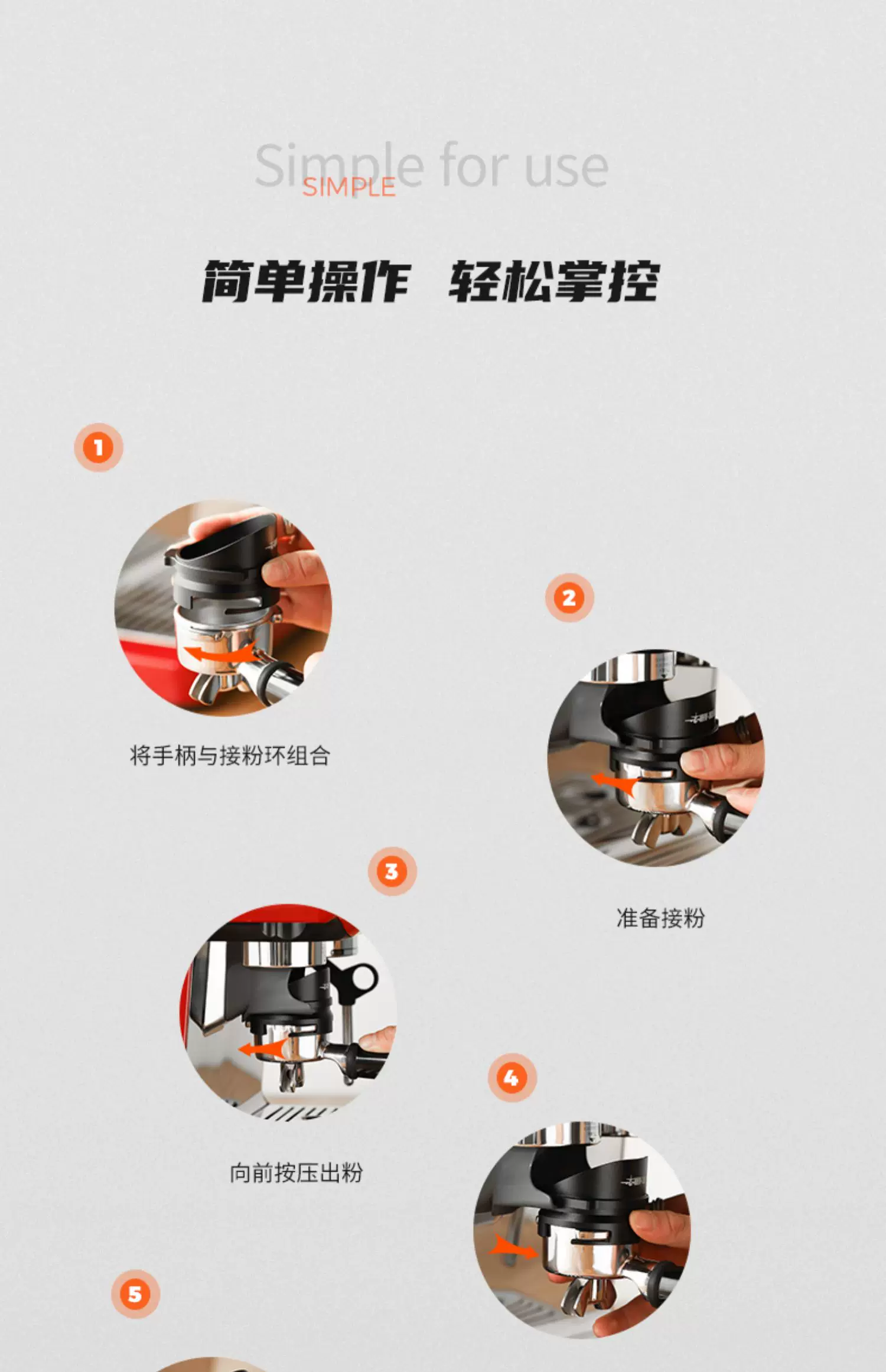 Simple for use
SIMPLE

简单操作 轻松掌控

1

将手柄与接粉环组合

2

准备接粉

3

向前按压出粉

4

5