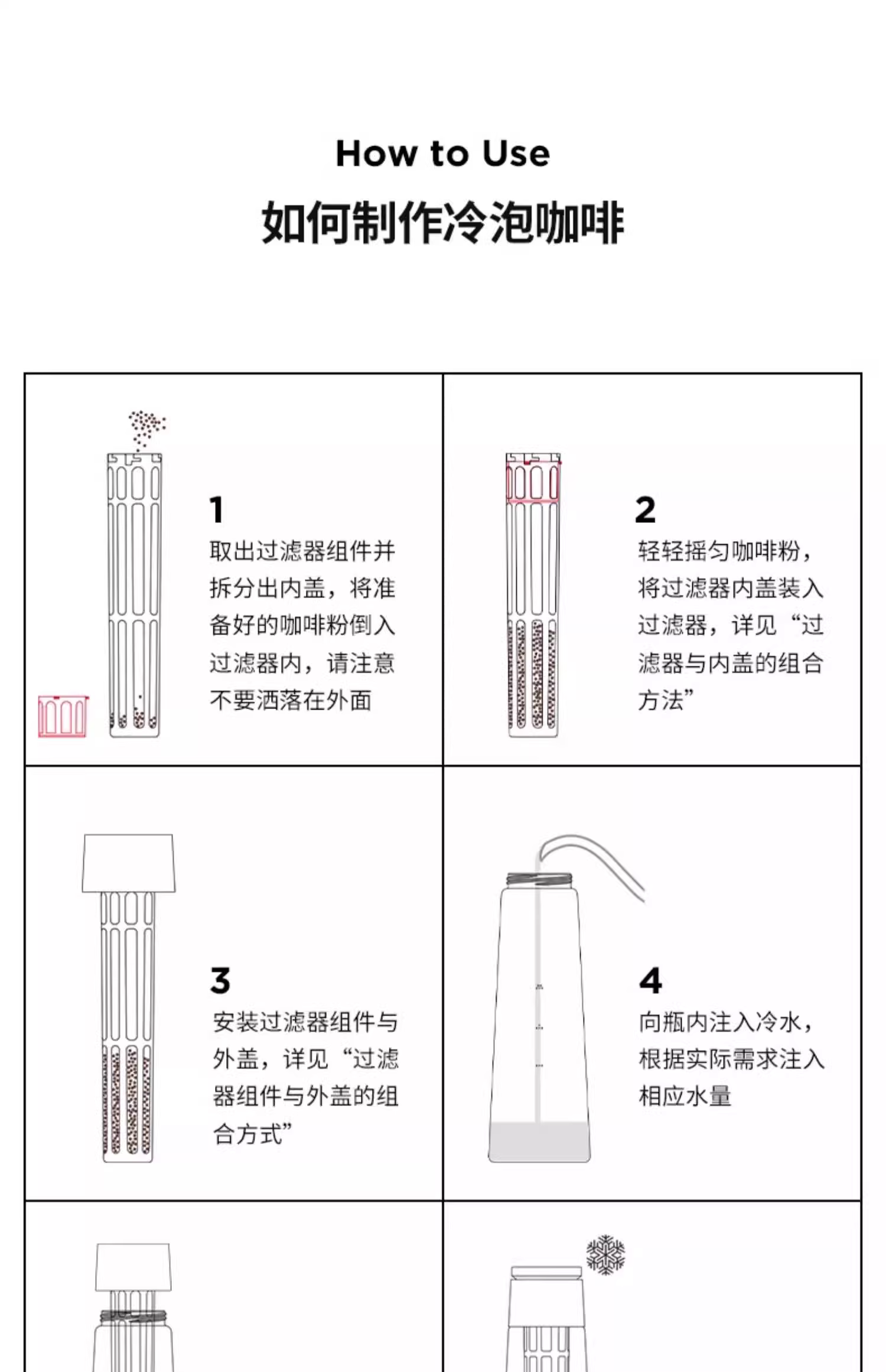 How to Use

如何制作冷泡咖啡

1
取出过滤器组件并拆分出内盖，将准备好的咖啡粉倒入过滤器内，请注意不要洒落在外面

2
轻轻摇匀咖啡粉，将过滤器内盖装入过滤器，详见“过滤器与内盖的组合方法”

3
安装过滤器组件与外盖，详见“过滤器组件与外盖的组合方式”

4
向瓶内注入冷水，根据实际需求注入相应水量