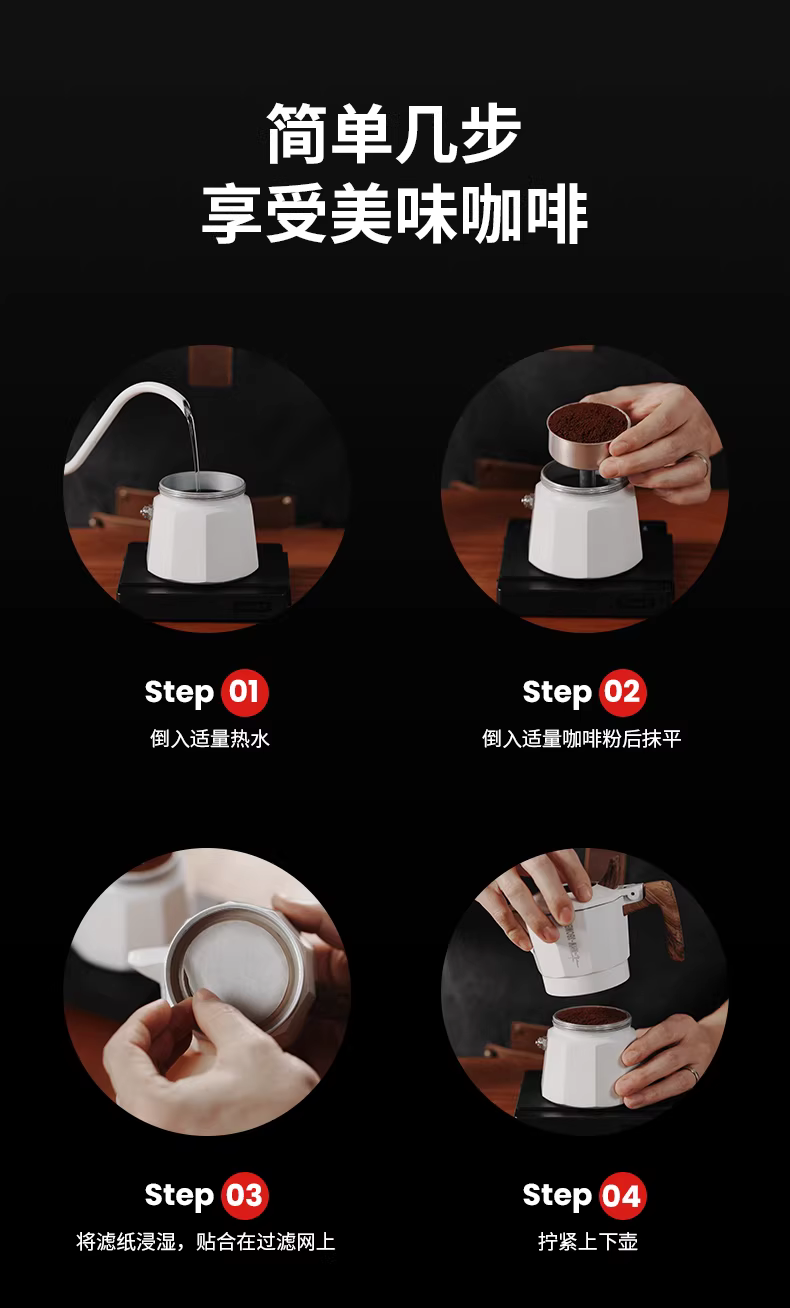 简单几步
享受美味咖啡

Step 01
倒入适量热水

Step 02
倒入适量咖啡粉后抹平

Step 03
将滤纸浸湿，贴合在过滤网上

Step 04
拧紧上下壶