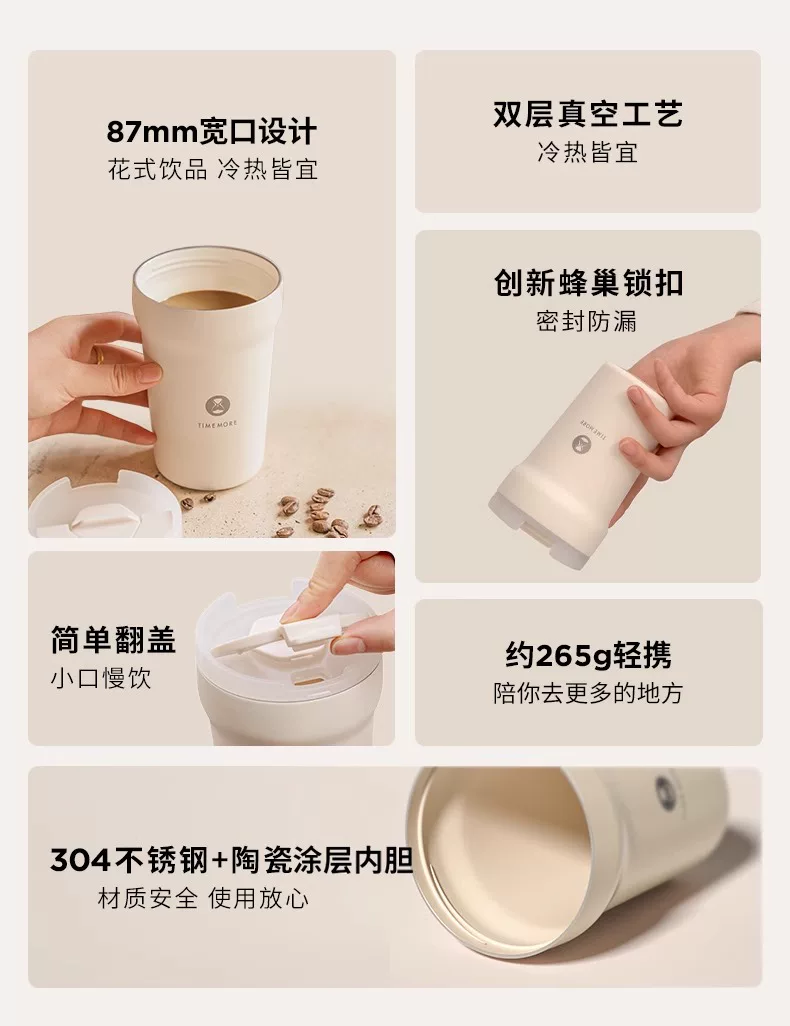 87mm宽口设计
花式饮品 冷热皆宜

TIMEMORE

双层真空工艺
冷热皆宜

创新蜂巢锁扣
密封防漏

TIMEMORE

简单翻盖
小口慢饮

约265g轻携
陪你去更多的地方

304不锈钢+陶瓷涂层内胆
材质安全 使用放心