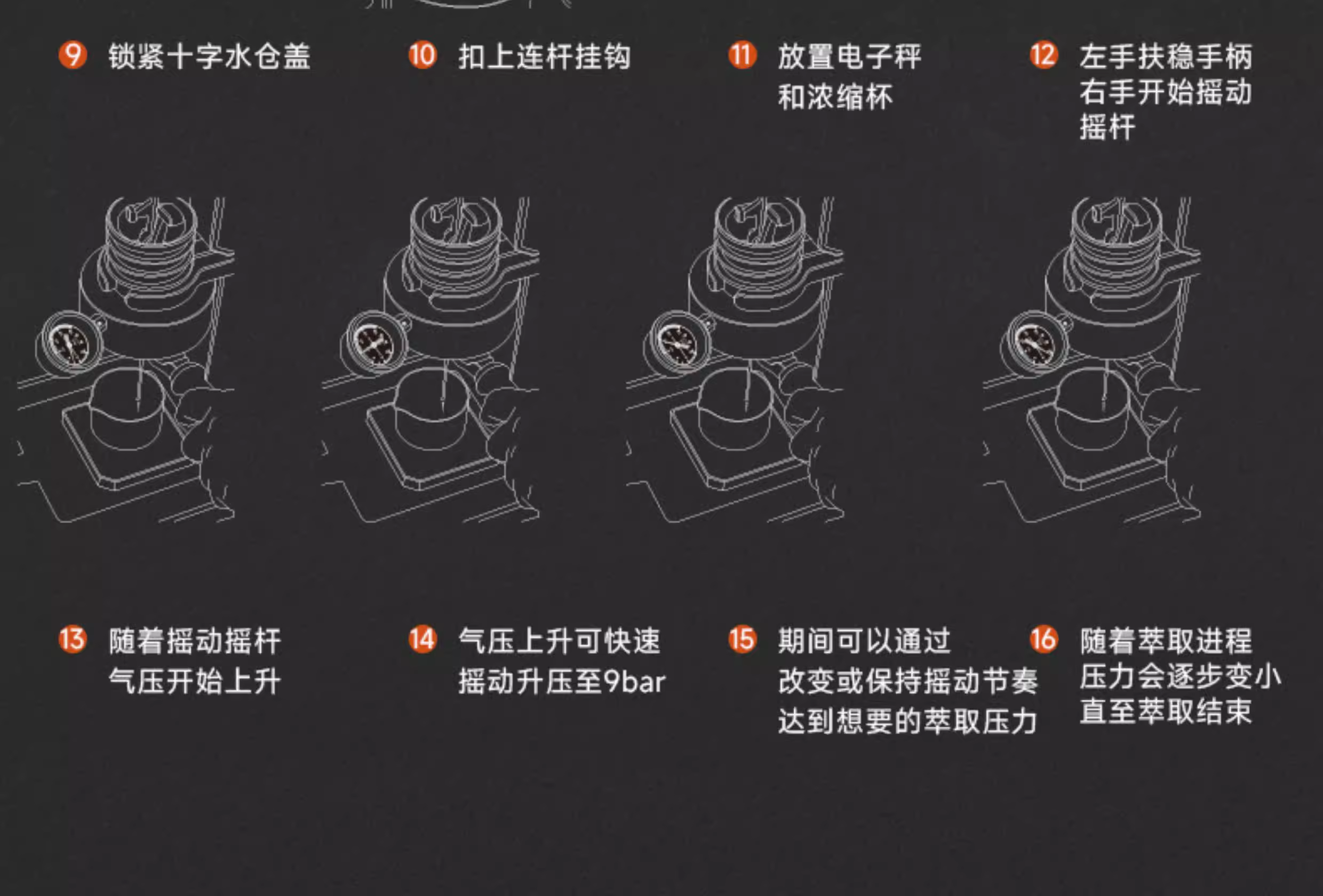 9 锁紧十字水仓盖

10 扣上连杆挂钩

11 放置电子秤和浓缩杯

12 左手扶稳手柄右手开始摇动摇杆

13 随着摇动摇杆气压开始上升

14 气压上升可快速摇动升压至9bar

15 期间可以通过改变或保持摇动节奏达到想要的萃取压力

16 随着萃取进程压力会逐步变小直至萃取结束