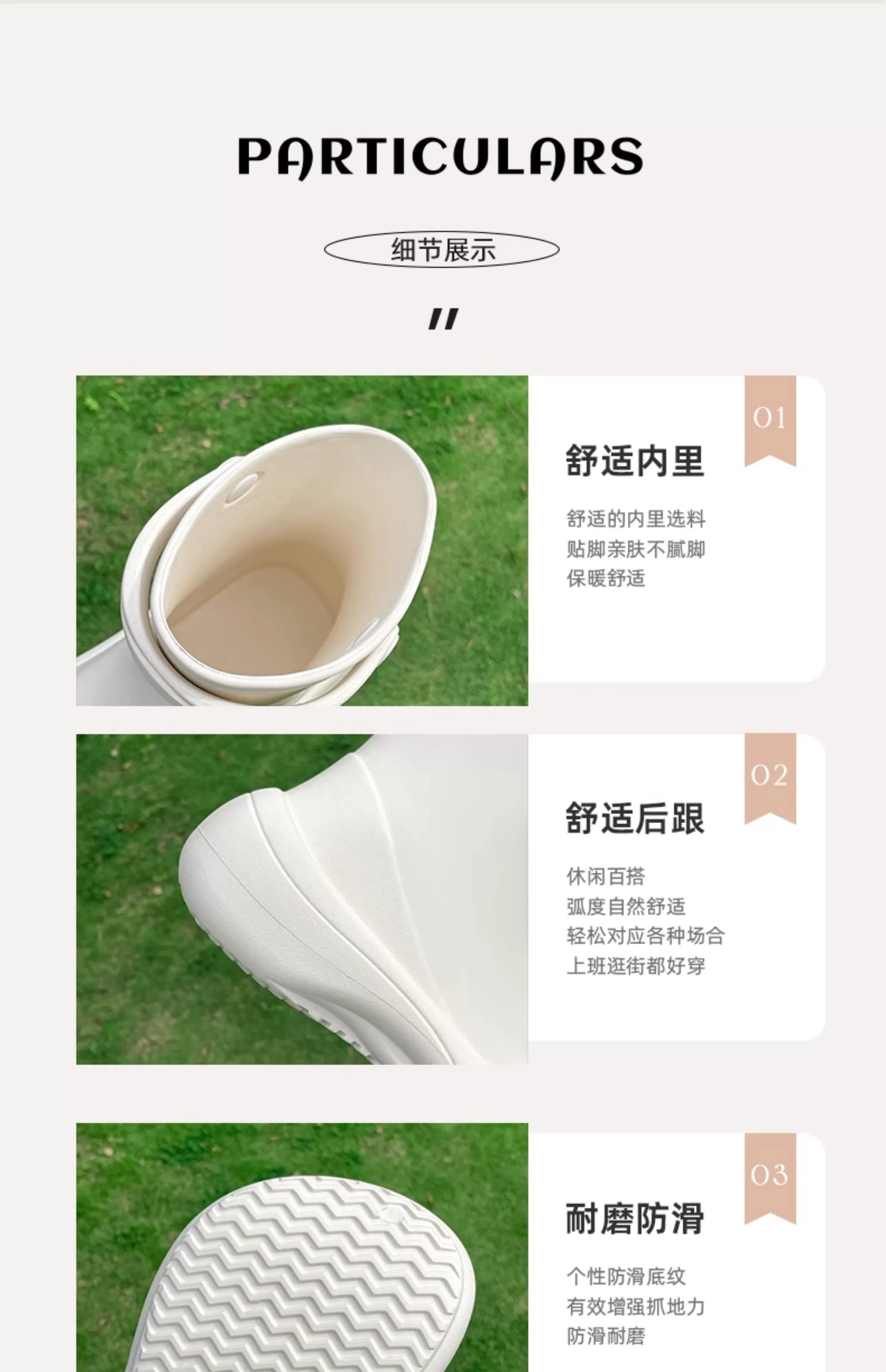 PARTICULARS

细节展示

"

01

舒适内里

舒适的内里选料
贴脚亲肤不腻脚
保暖舒适

02

舒适后跟

休闲百搭
弧度自然舒适
轻松对应各种场合
上班逛街都好穿

03

耐磨防滑

个性防滑底纹
有效增强抓地力
防滑耐磨