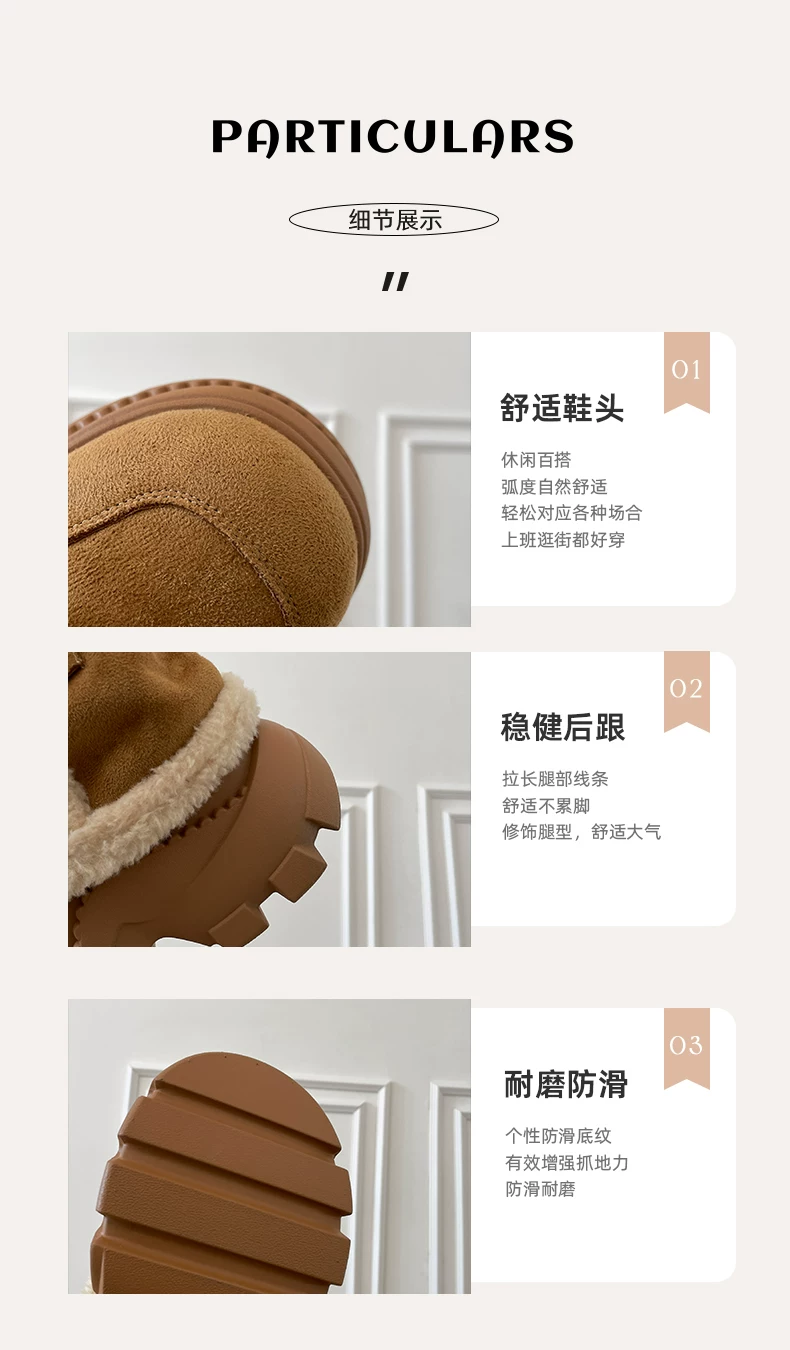 PARTICULARS

细节展示

"

01

舒适鞋头

休闲百搭
弧度自然舒适
轻松对应各种场合
上班逛街都好穿

02

稳健后跟

拉长腿部线条
舒适不累脚
修饰腿型，舒适大气

03

耐磨防滑

个性防滑底纹
有效增强抓地力
防滑耐磨