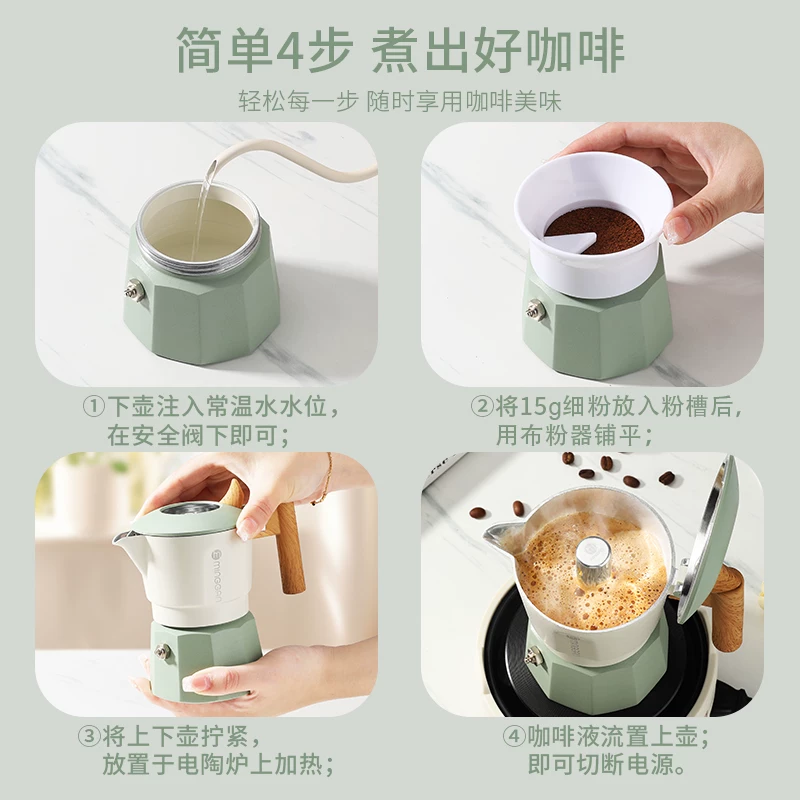 简单4步 煮出好咖啡

轻松每一步 随时享用咖啡美味

①下壶注入常温水水位，在安全阀下即可；

②将15g细粉放入粉槽后，用布粉器铺平；

mongdio

③将上下壶拧紧，放置于电陶炉上加热；

④咖啡液流置上壶；即可切断电源。