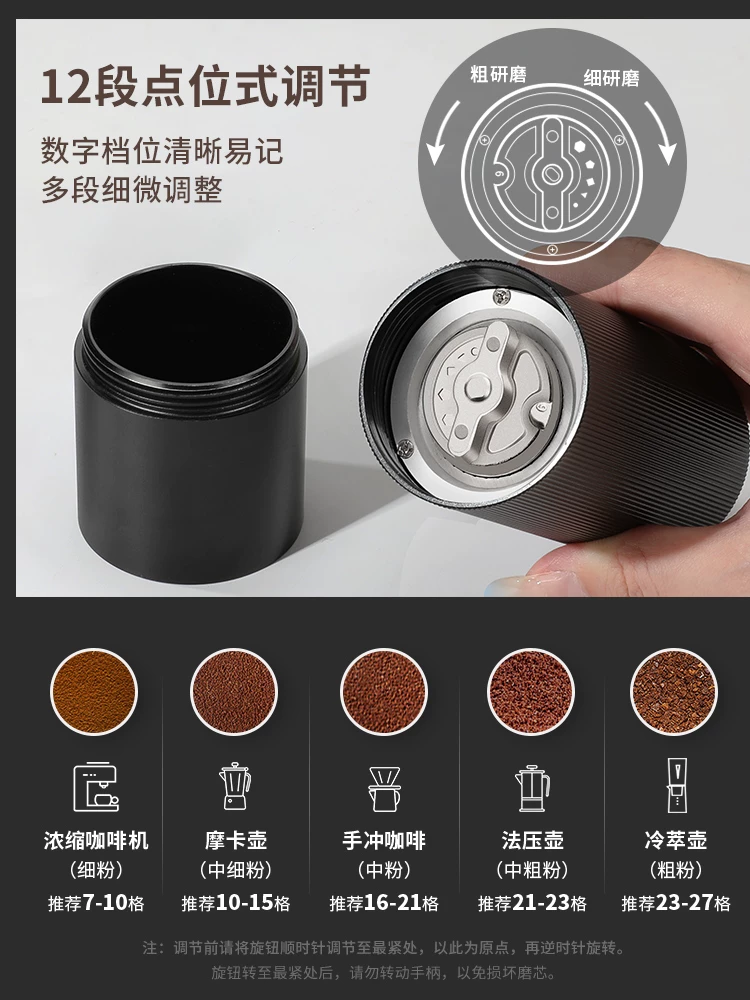 12段点位式调节

数字档位清晰易记
多段细微调整

粗研磨
细研磨

浓缩咖啡机
（细粉）
推荐7-10格

摩卡壶
（中细粉）
推荐10-15格

手冲咖啡
（中粉）
推荐16-21格

法压壶
（中粗粉）
推荐21-23格

冷萃壶
（粗粉）
推荐23-27格

注：调节前请将旋钮顺时针调节至最紧处，以此为原点，再逆时针旋转。
旋钮转至最紧处后，请勿转动手柄，以免损坏磨芯。