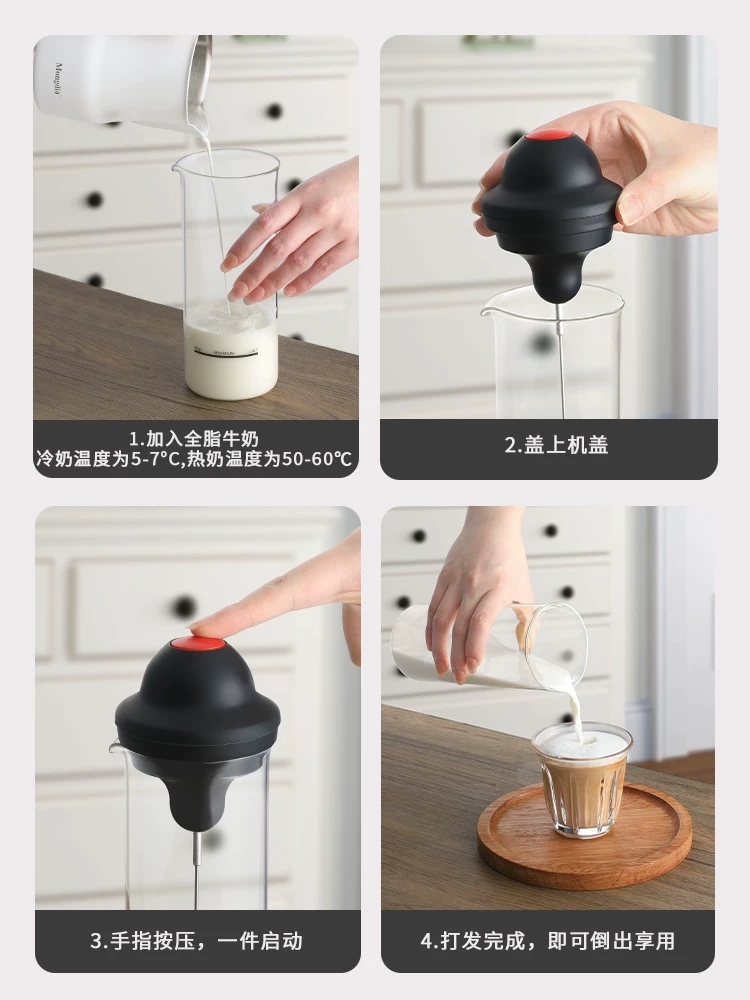 Mongdio

1.加入全脂牛奶
冷奶温度为5-7°C,热奶温度为50-60°C

2.盖上机盖

3.手指按压，一件启动

4.打发完成，即可倒出享用