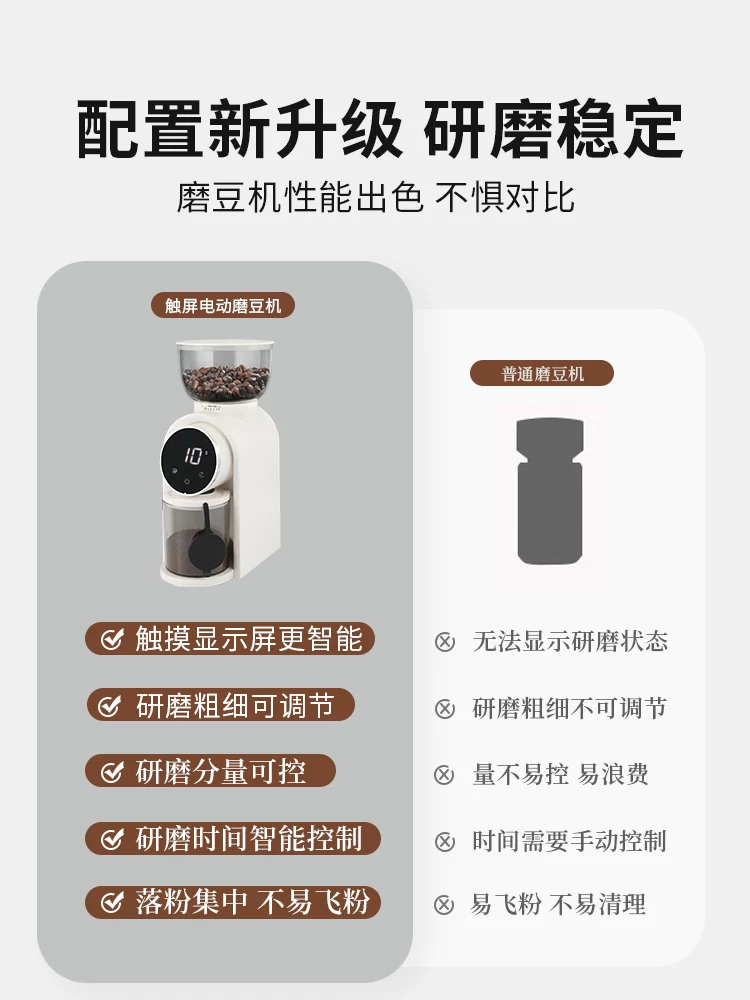 配置新升级 研磨稳定

磨豆机性能出色 不惧对比

触屏电动磨豆机

10

触摸显示屏更智能

研磨粗细可调节

研磨分量可控

研磨时间智能控制

落粉集中 不易飞粉

普通磨豆机

无法显示研磨状态

研磨粗细不可调节

量不易控 易浪费

时间需要手动控制

易飞粉 不易清理