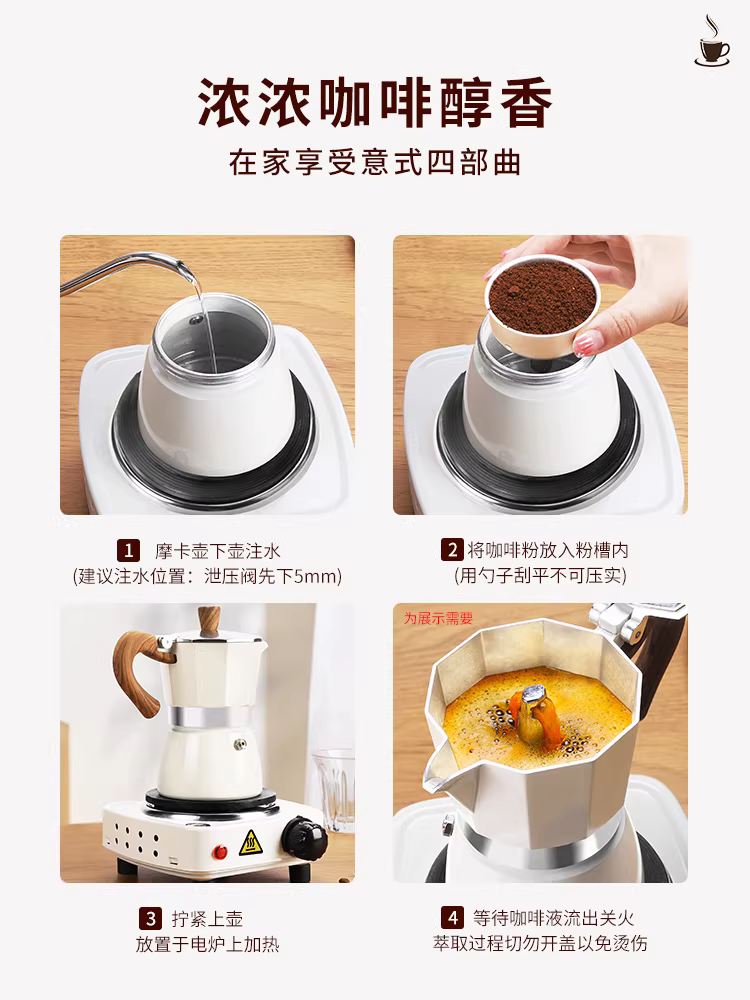 浓浓咖啡醇香

在家享受意式四部曲

1 摩卡壶下壶注水
(建议注水位置：泄压阀先下5mm)

2 将咖啡粉放入粉槽内
(用勺子刮平不可压实)

为展示需要

3 拧紧上壶
放置于电炉上加热

4 等待咖啡液流出关火
萃取过程切勿开盖以免烫伤