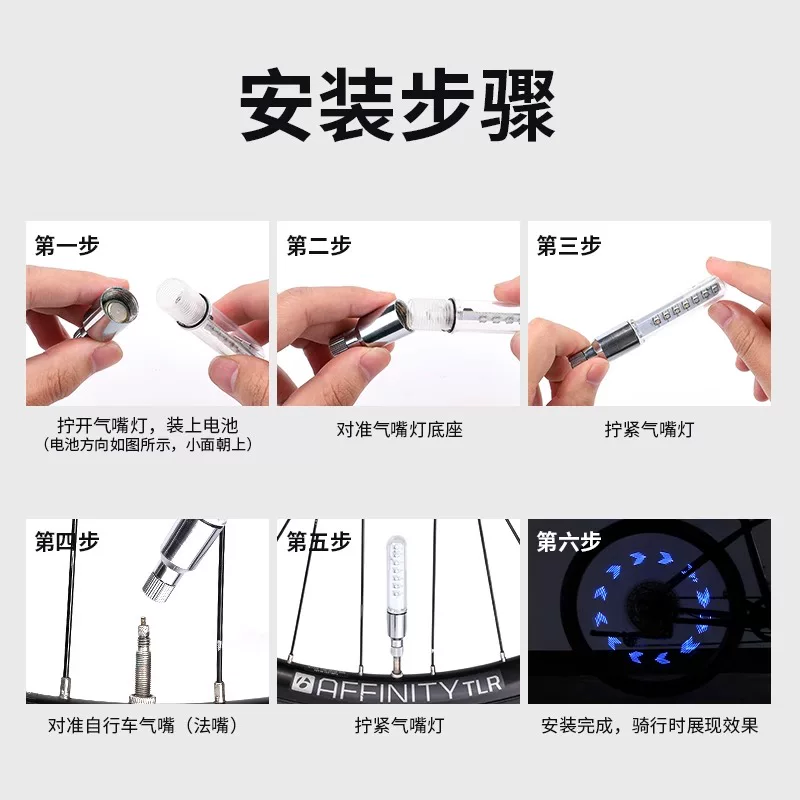 安装步骤

第一步

拧开气嘴灯，装上电池
（电池方向如图所示，小面朝上）

第二步

对准气嘴灯底座

第三步

拧紧气嘴灯

第四步

对准自行车气嘴（法嘴）

第五步

AFFINITY TLR

拧紧气嘴灯

第六步

安装完成，骑行时展现效果