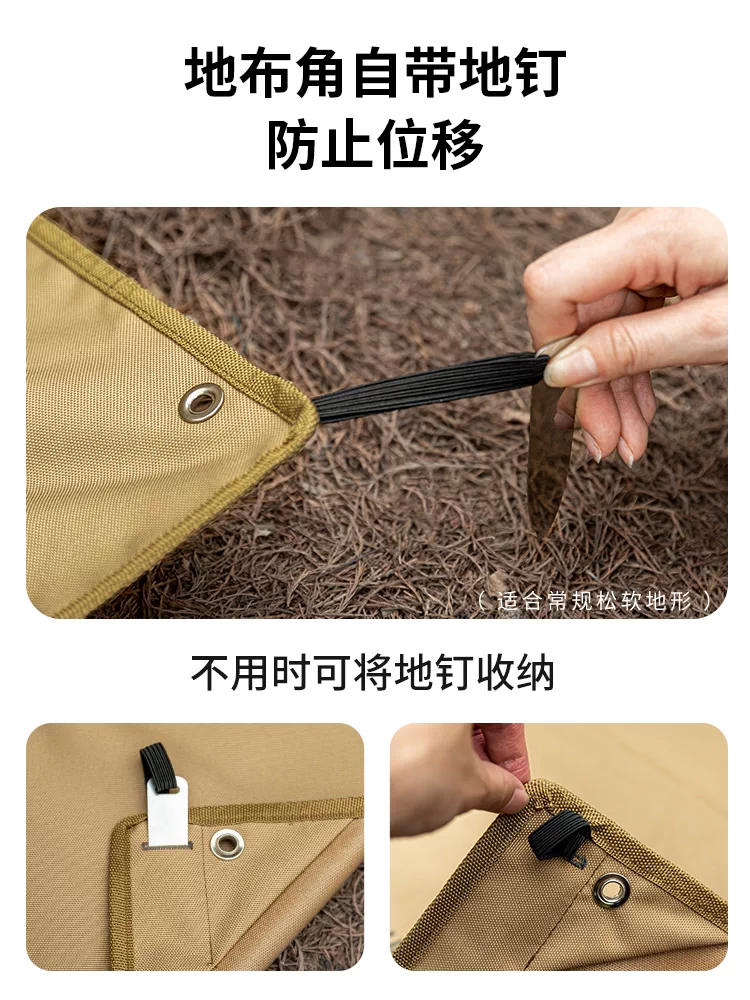 地布角自带地钉
防止位移

（适合常规松软地形）

不用时可将地钉收纳