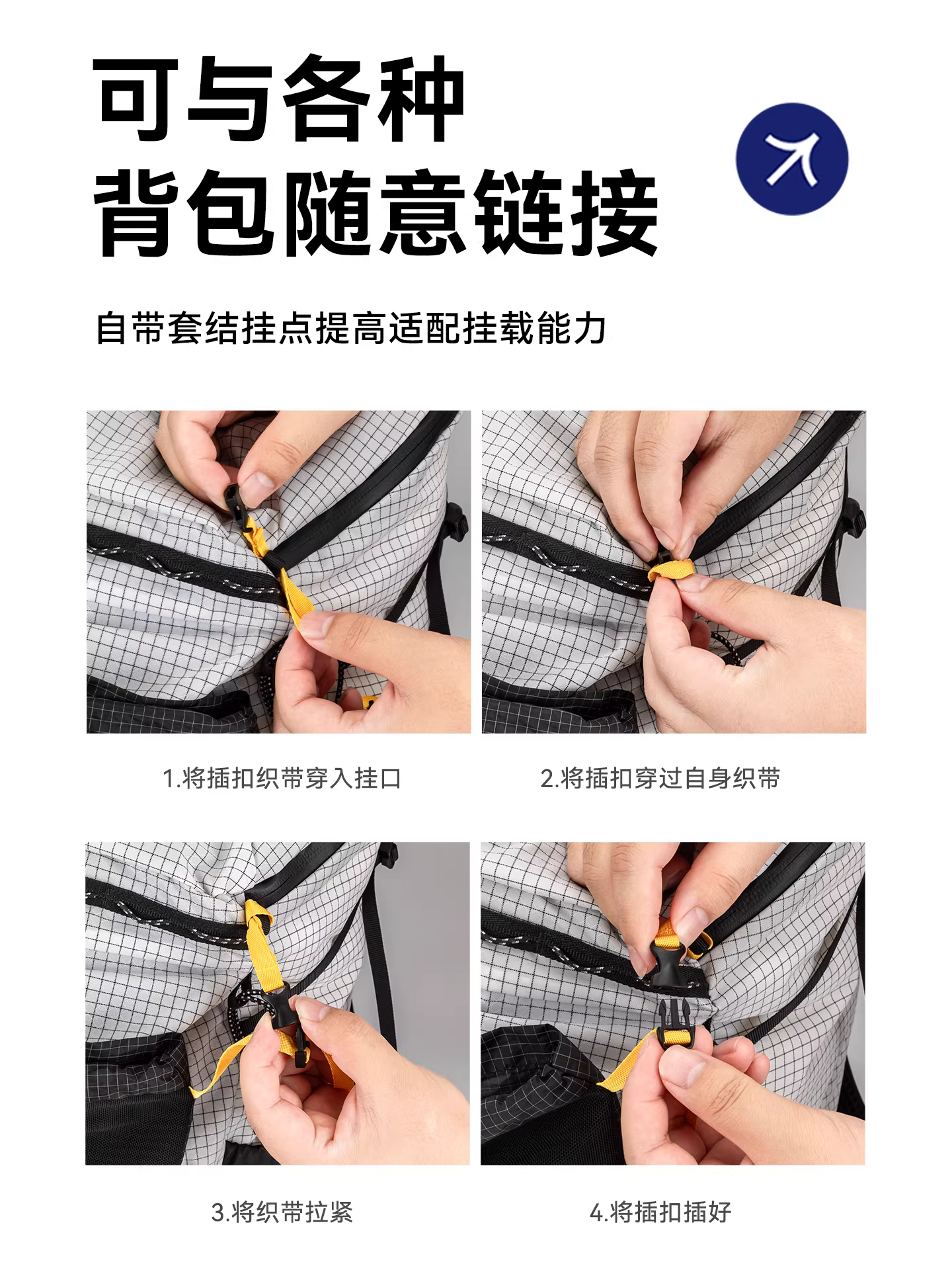 可与各种
背包随意链接

自带套结挂点提高适配挂载能力

1.将插扣织带穿入挂口

2.将插扣穿过自身织带

3.将织带拉紧

4.将插扣插好