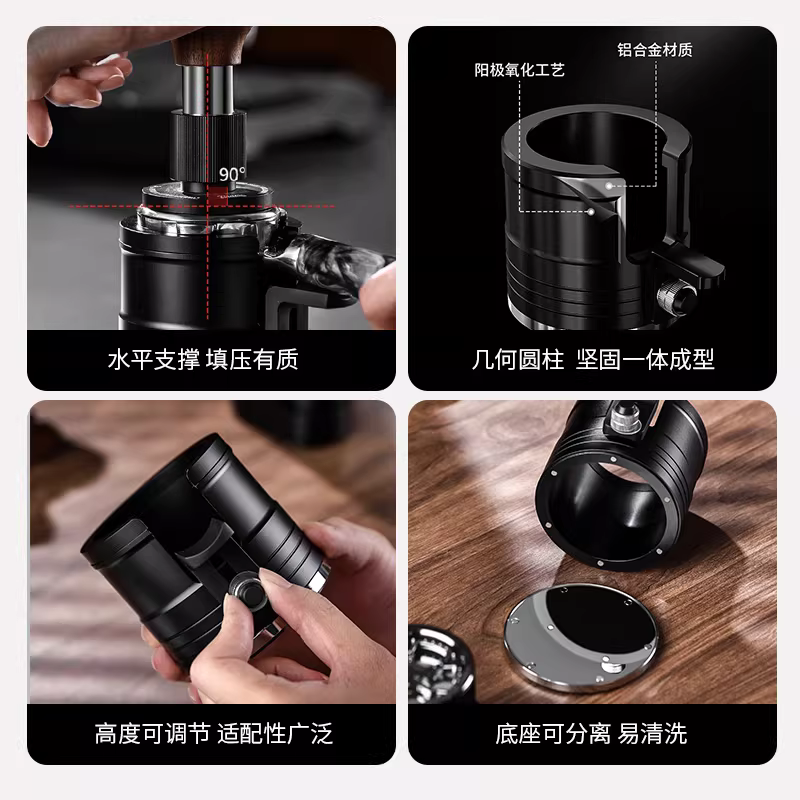 90°

水平支撑 填压有质

阳极氧化工艺

铝合金材质

几何圆柱 坚固一体成型

高度可调节 适配性广泛

底座可分离 易清洗