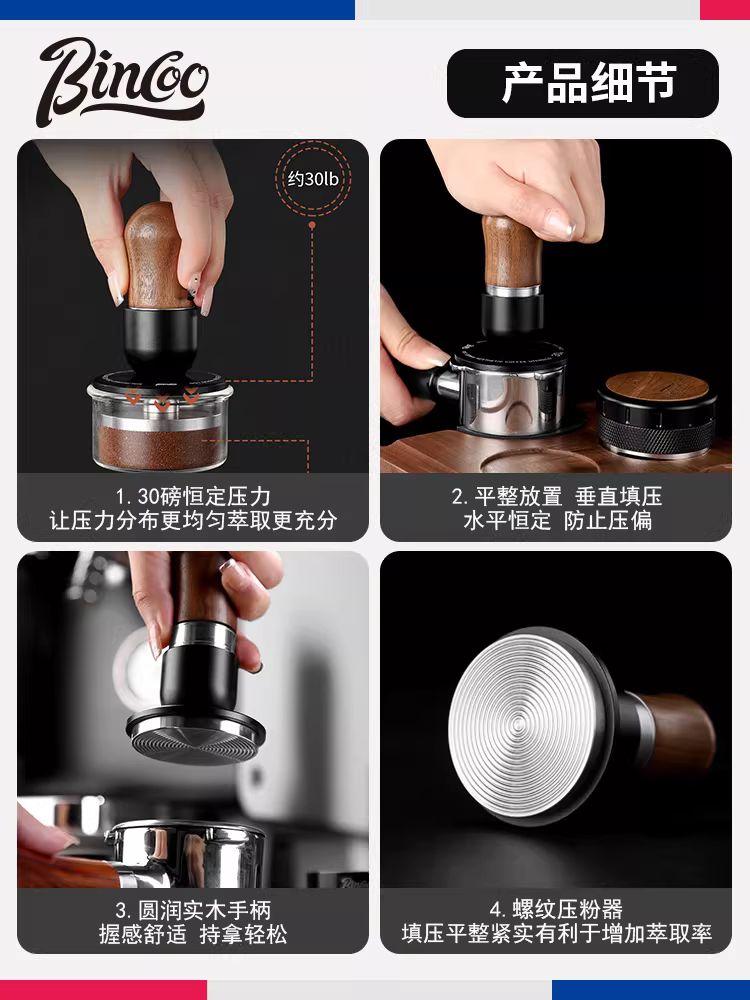 Bincoo

产品细节

约30lb

1. 30磅恒定压力
让压力分布更均匀萃取更充分

2. 平整放置 垂直填压
水平恒定 防止压偏

3. 圆润实木手柄
握感舒适 持拿轻松

4. 螺纹压粉器
填压平整紧实有利于增加萃取率