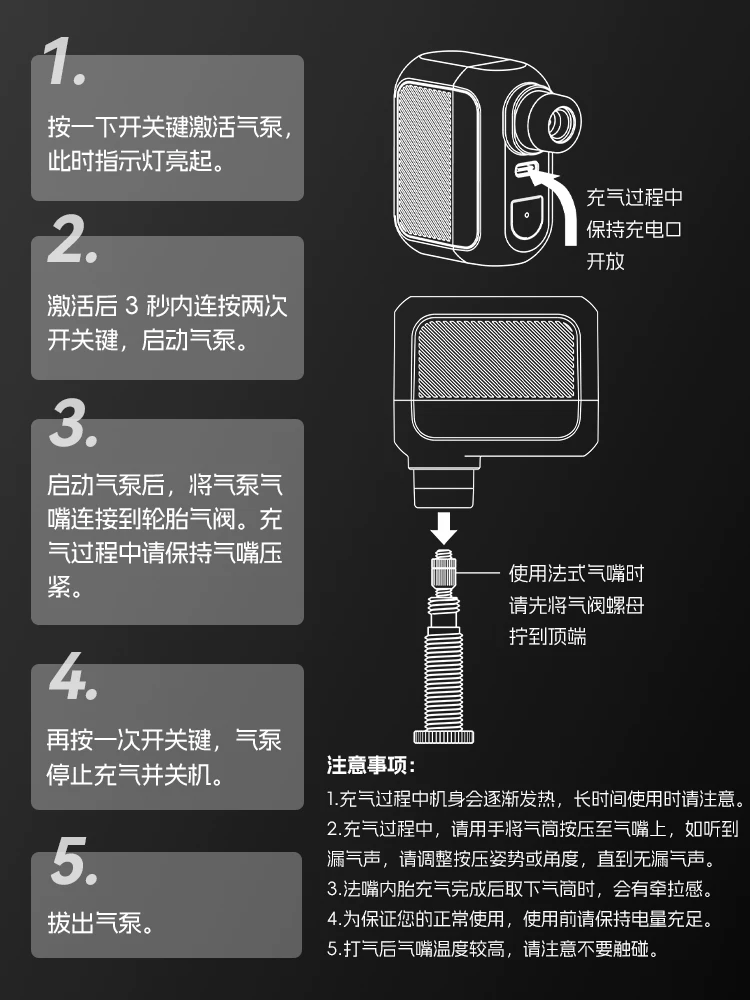 1.

按一下开关键激活气泵，此时指示灯亮起。

2.

激活后 3 秒内连按两次开关键，启动气泵。

3.

启动气泵后，将气泵气嘴连接到轮胎气阀。充气过程中请保持气嘴压紧。

4.

再按一次开关键，气泵停止充气并关机。

5.

拔出气泵。

充气过程中保持充电口开放

使用法式气嘴时请先将气阀螺母拧到顶端

注意事项：

1.充气过程中机身会逐渐发热，长时间使用时请注意。
2.充气过程中，请用手将气筒按压至气嘴上，如听到漏气声，请调整按压姿势或角度，直到无漏气声。
3.法嘴内胎充气完成后取下气筒时，会有牵拉感。
4.为保证您的正常使用，使用前请保持电量充足。
5.打气后气嘴温度较高，请注意不要触碰。